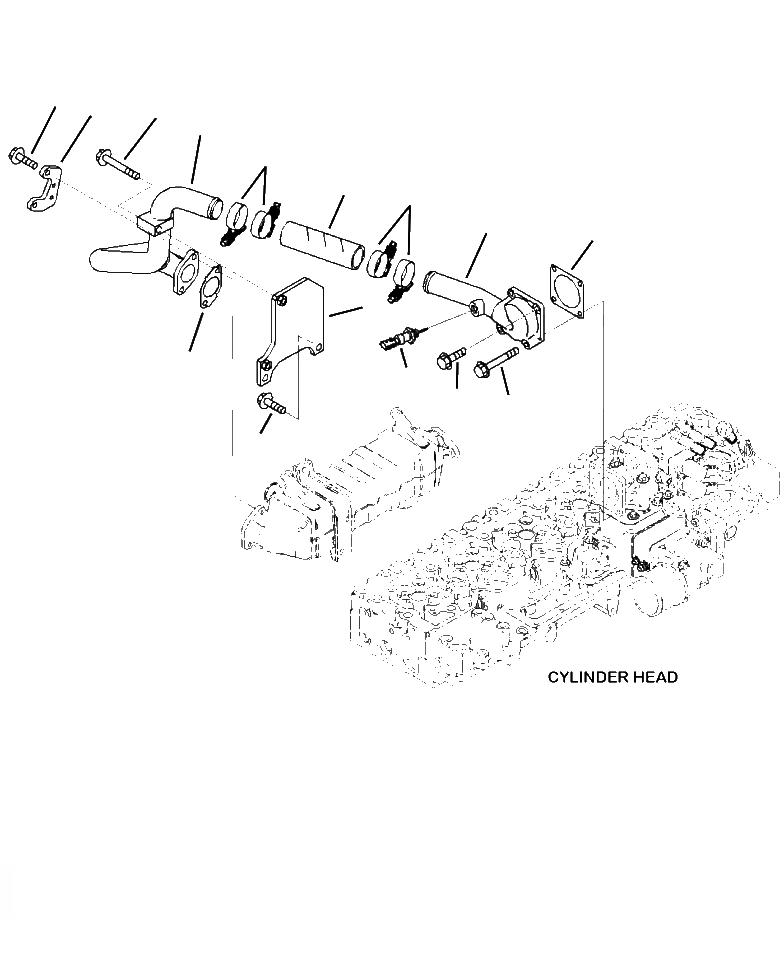 CYLINDER HEAD