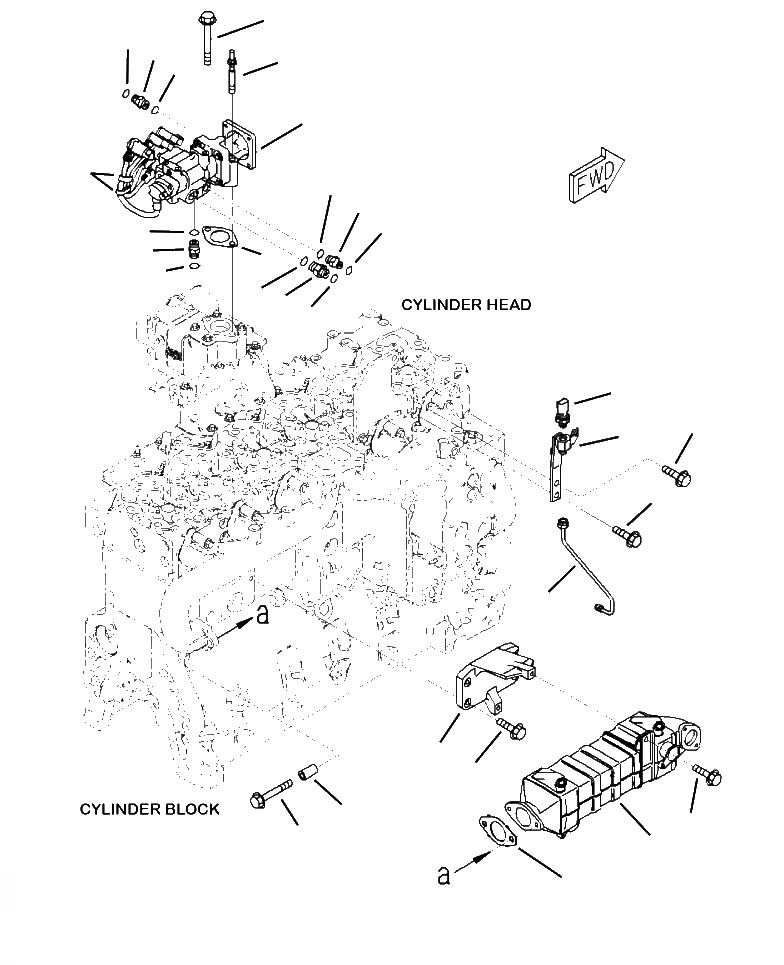 FWD

CYLINDER HEAD

a

CYLINDER BLOCK

a