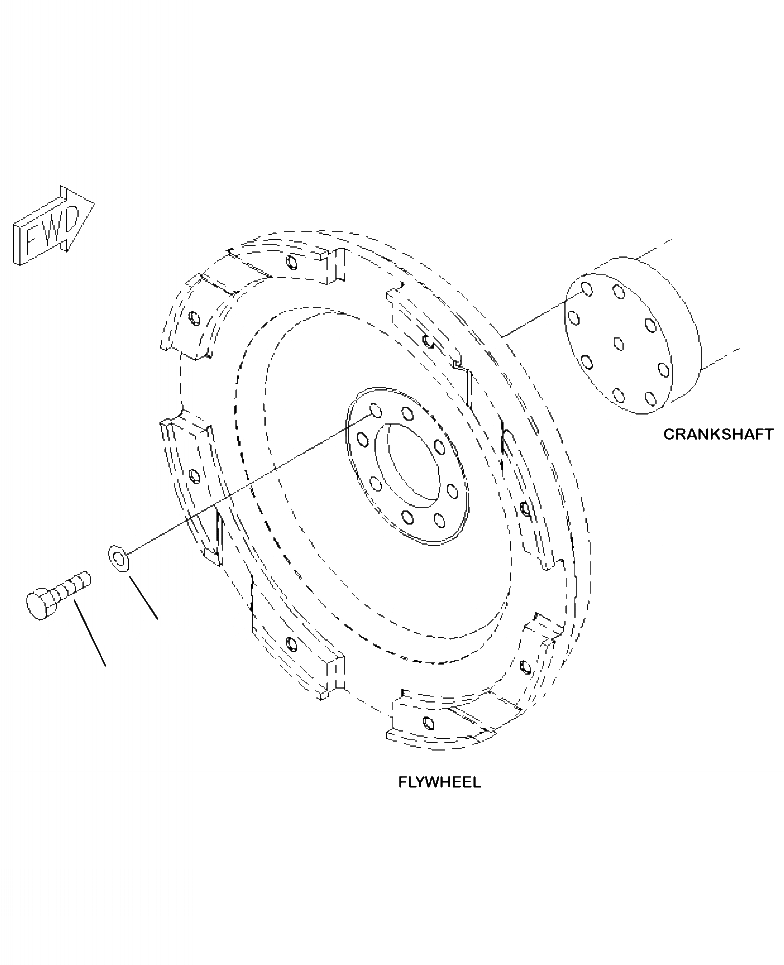 FWD

CRANKSHAFT

FLYWHEEL