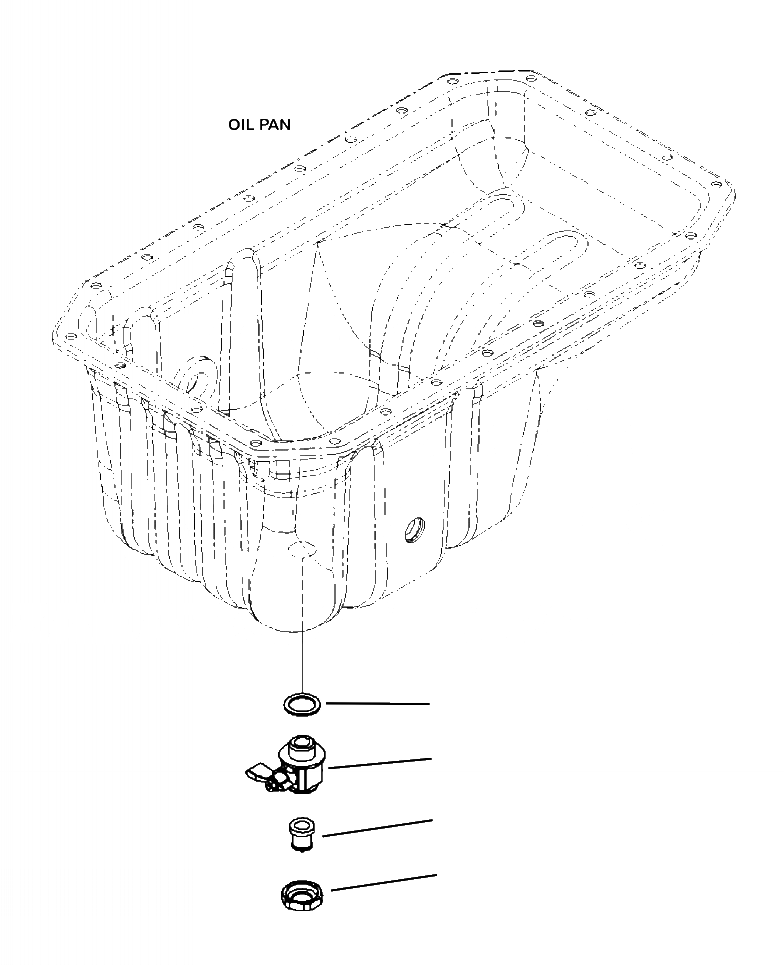 OIL PAN