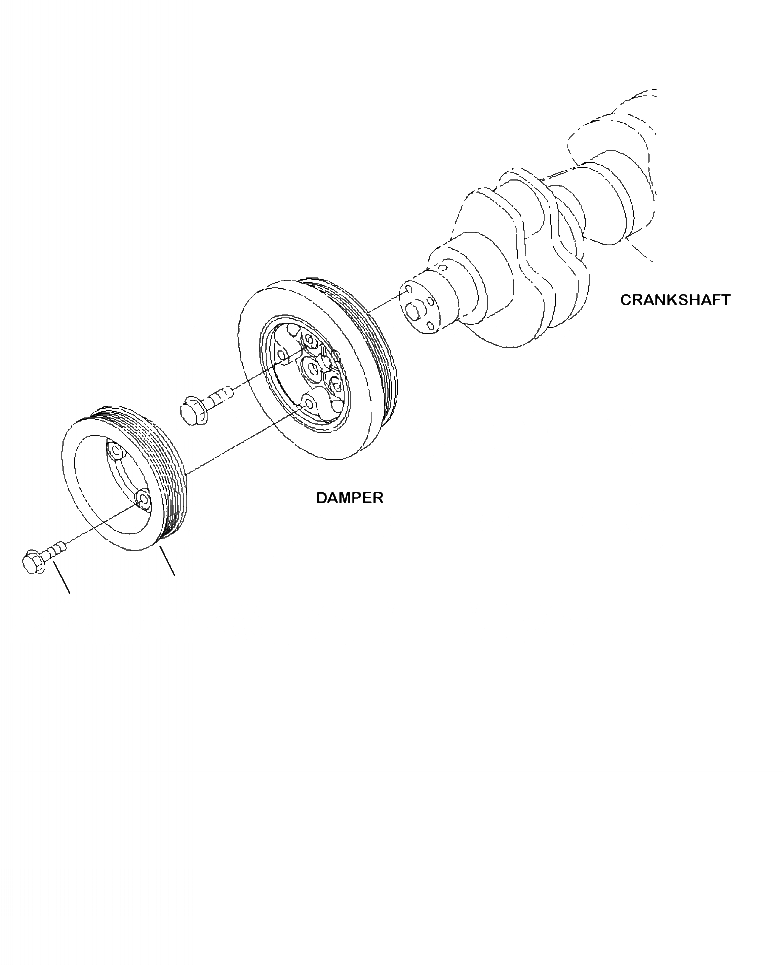 CRANKSHAFT

DAMPER