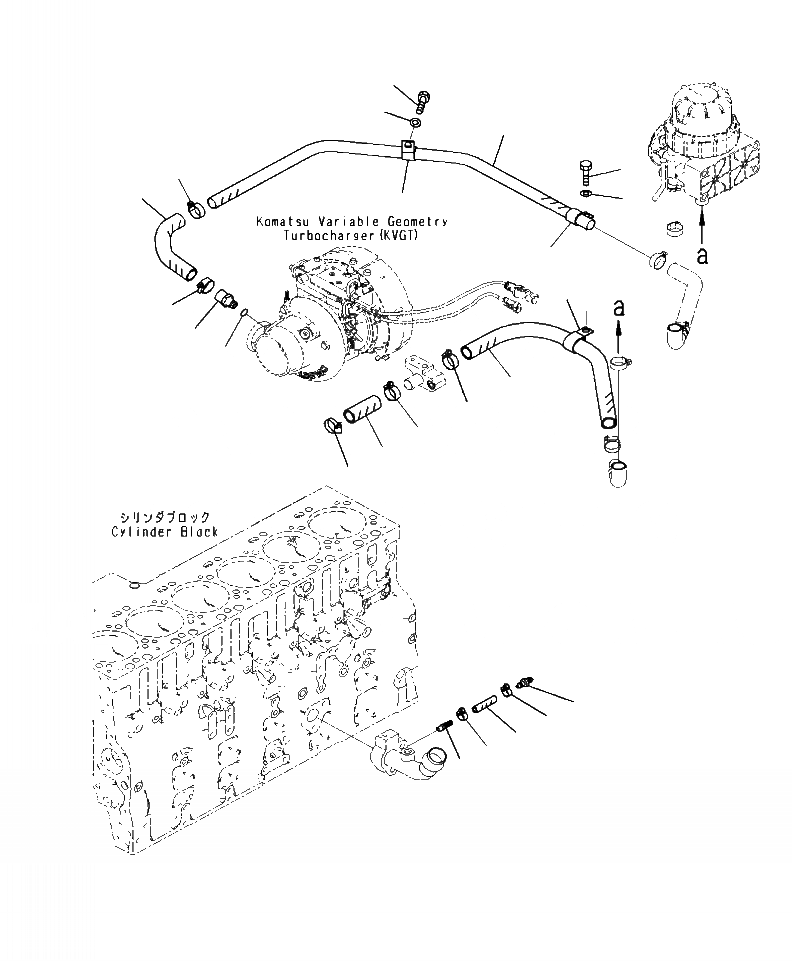 Komatsu Variable Geometry Turbocharger (KVGT)

a

a

シリンダブロック
Cylinder Block