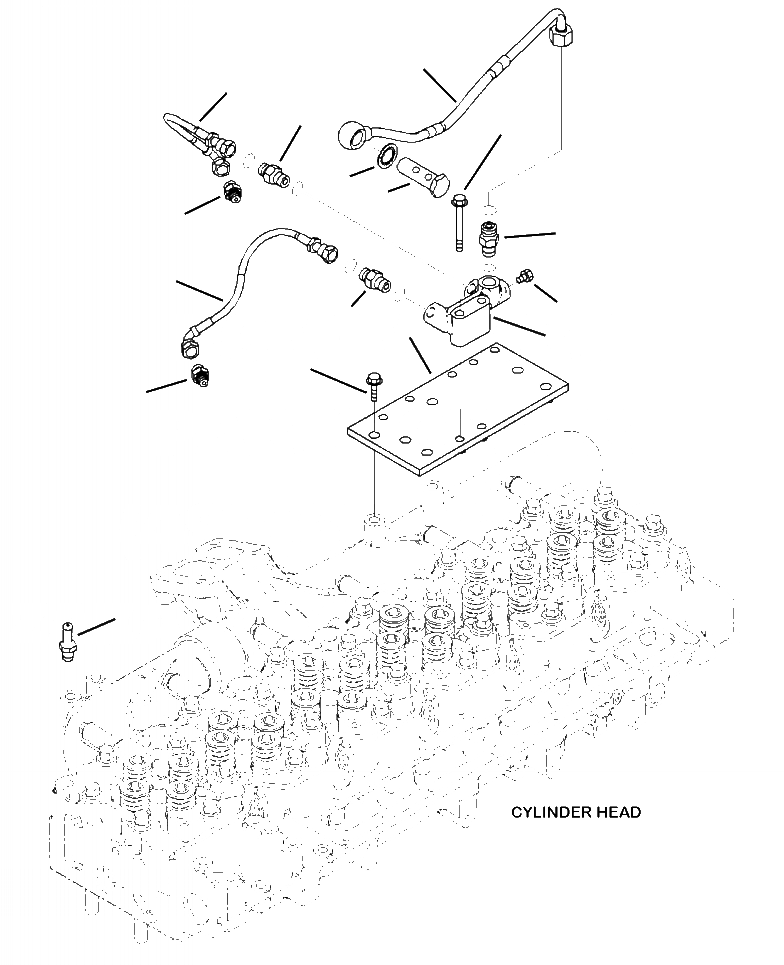 CYLINDER HEAD