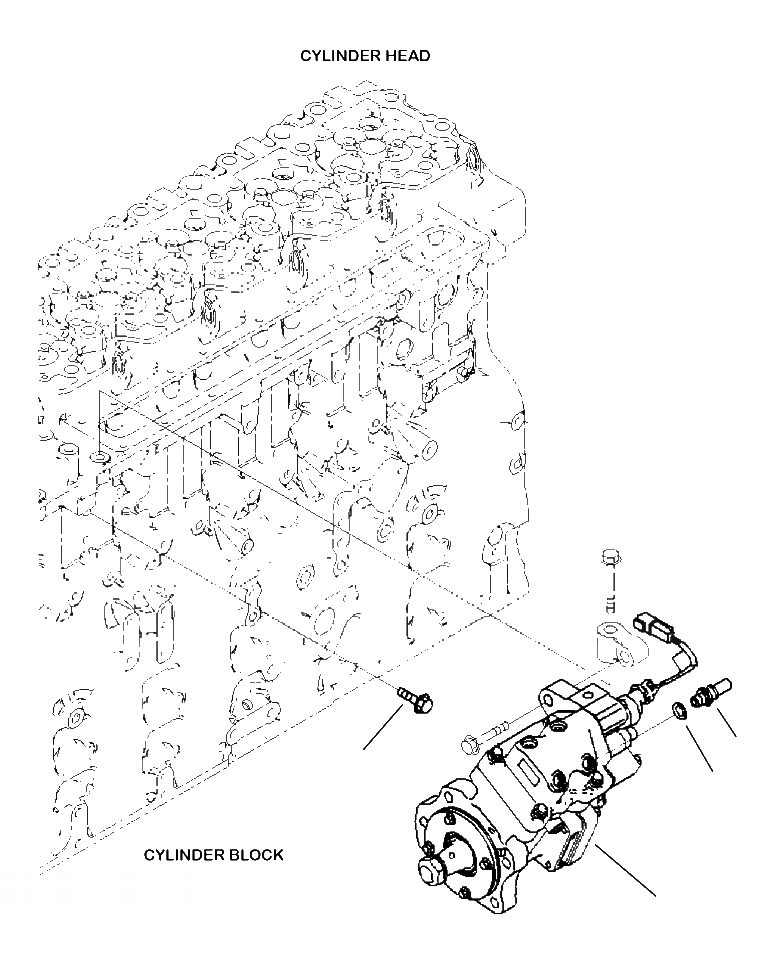 CYLINDER HEAD

CYLINDER BLOCK