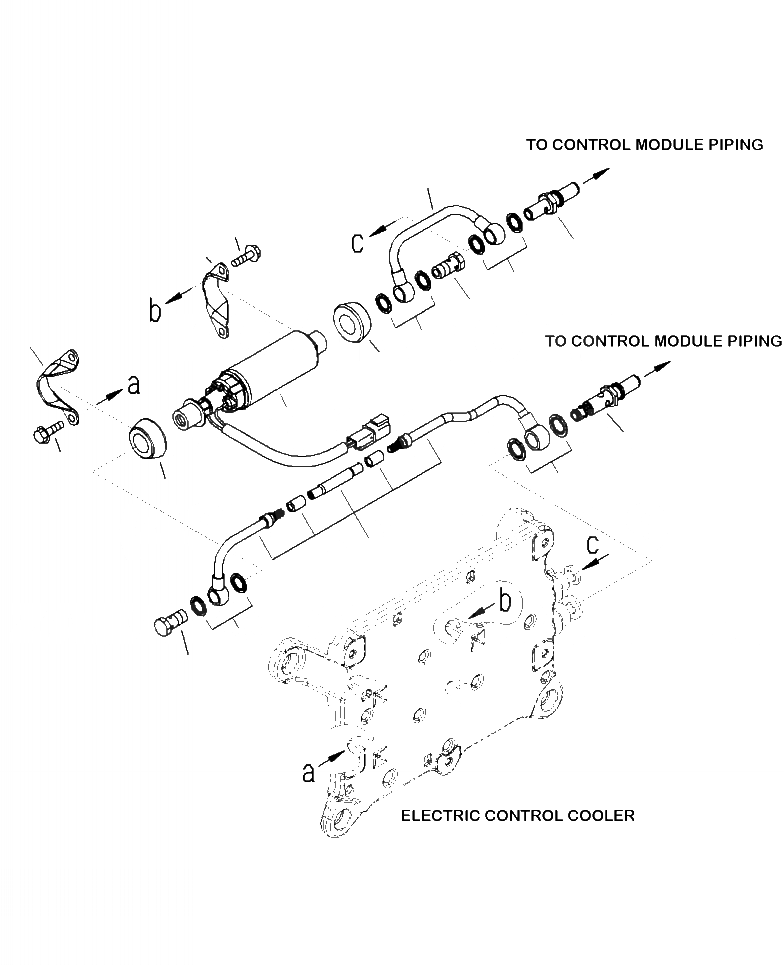 TO CONTROL MODULE PIPING

c

b

TO CONTROL MODULE PIPING

a

c

b

a

ELECTRIC CONTROL COOLER