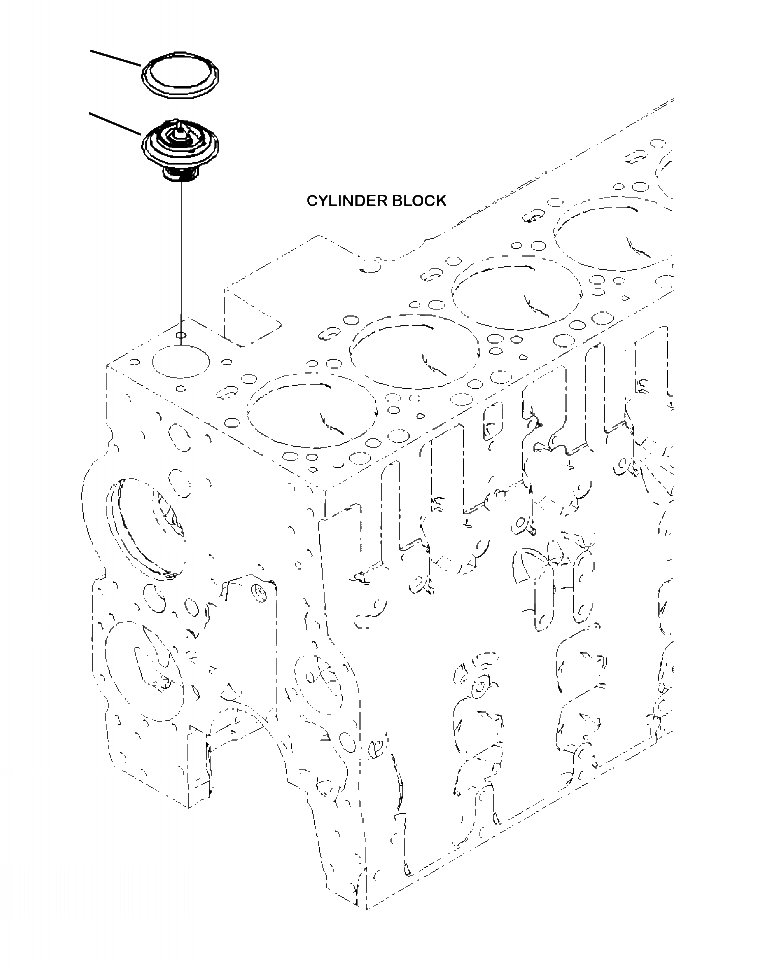 CYLINDER BLOCK