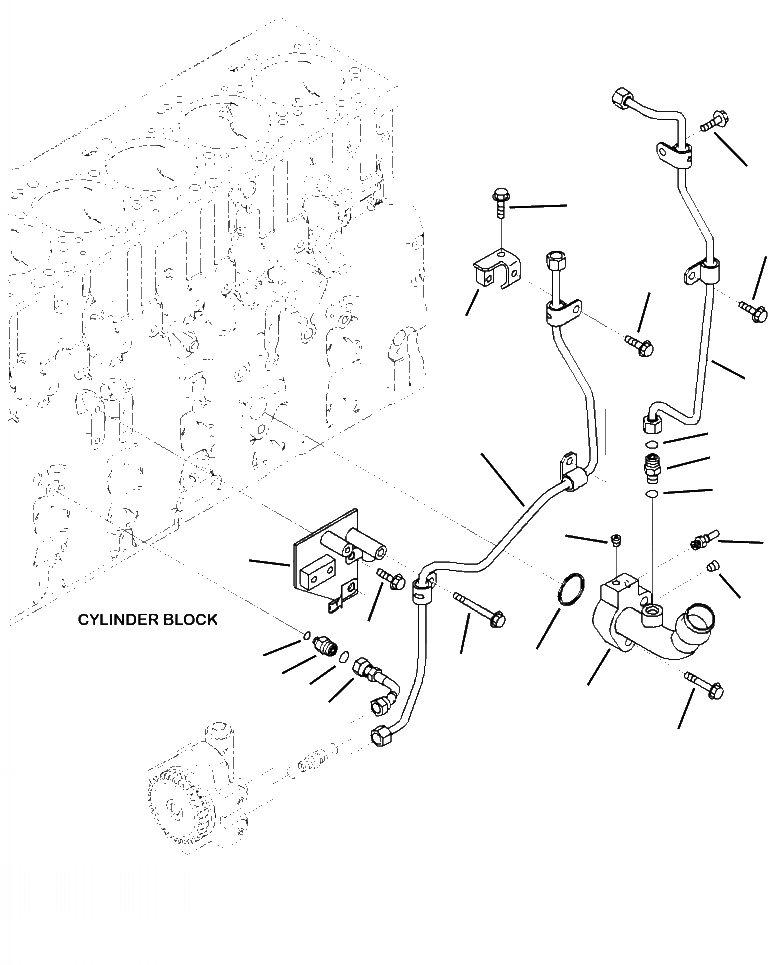 CYLINDER BLOCK