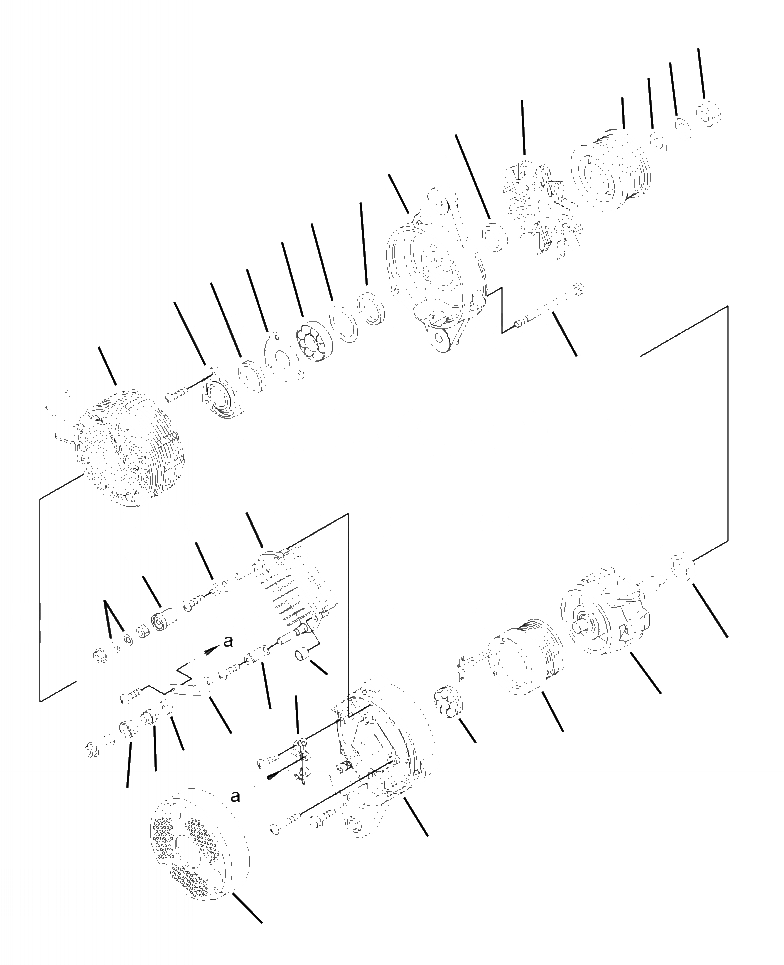 a

a