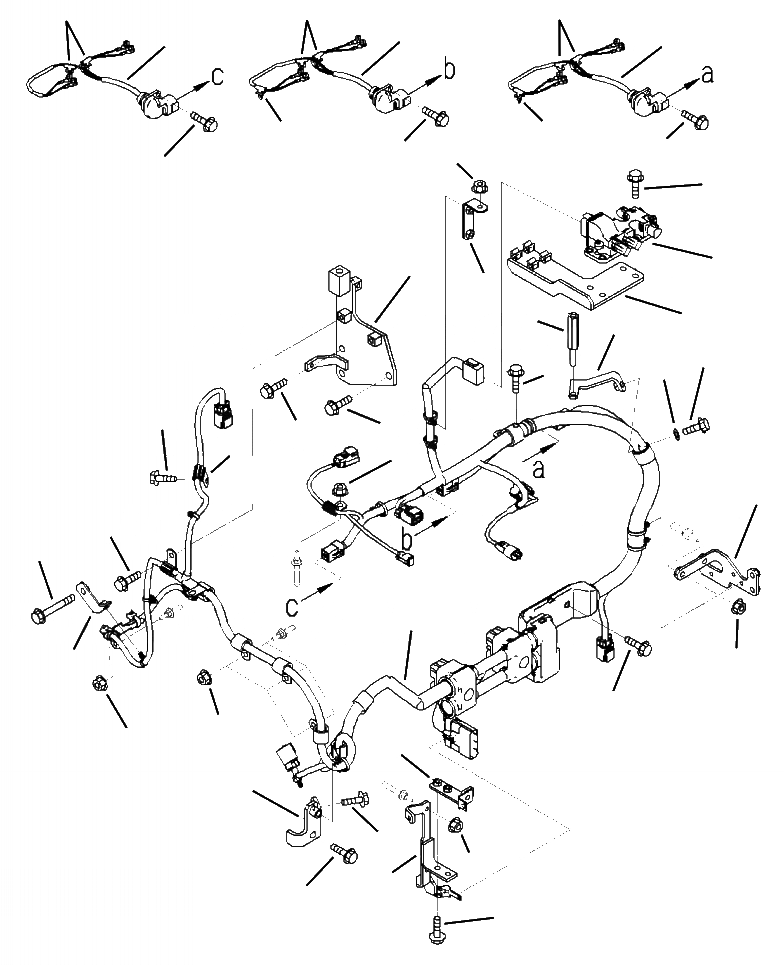 c
b
a
a
b
c