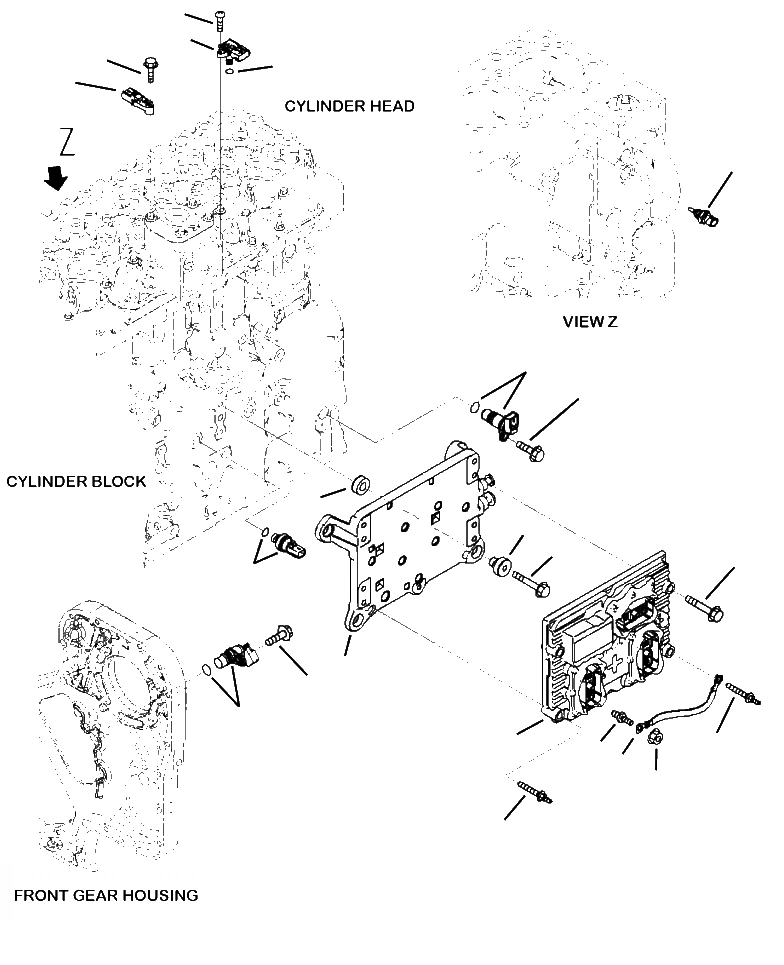 CYLINDER HEAD

Z

VIEW Z

CYLINDER BLOCK

FRONT GEAR HOUSING