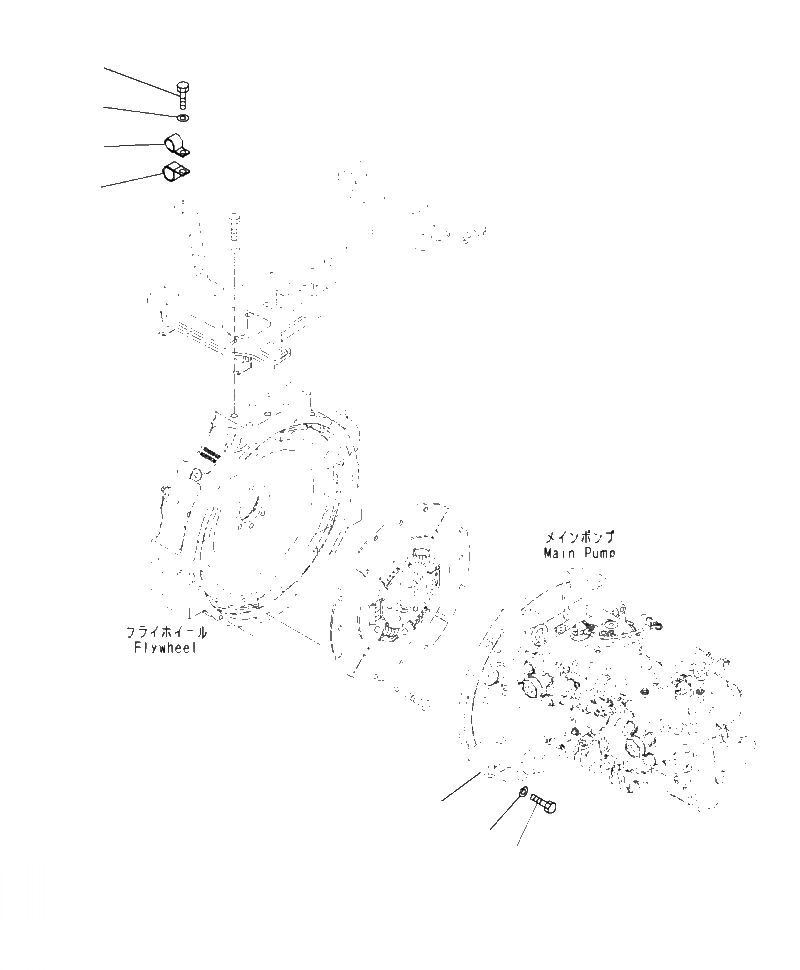 メインポンプ
Main Pump

フライホイール
Flywheel