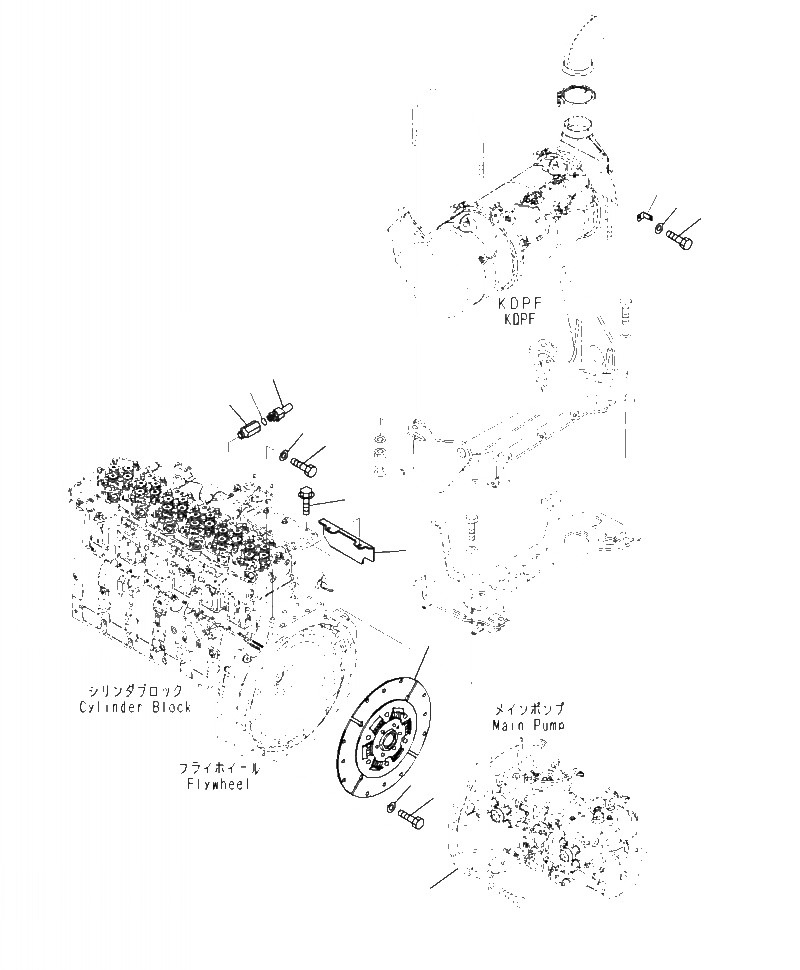 KDPF
KDPF

シリンダブロック
Cylinder Block

フライホイール
Flywheel

メインポンプ
Main Pump