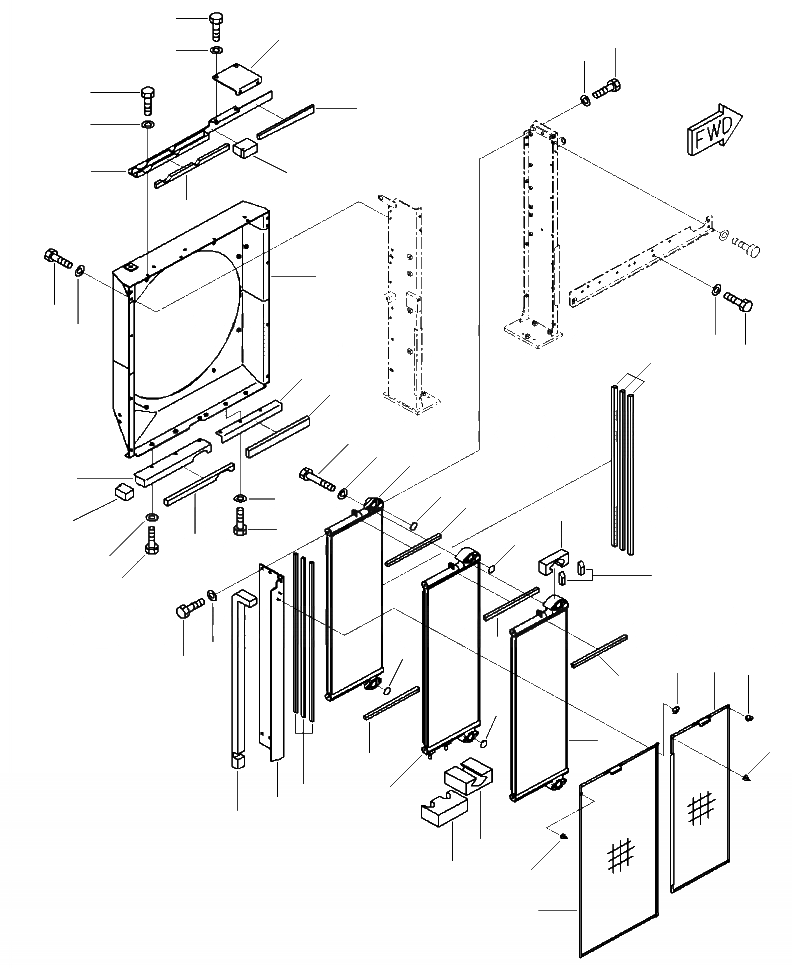 FWD