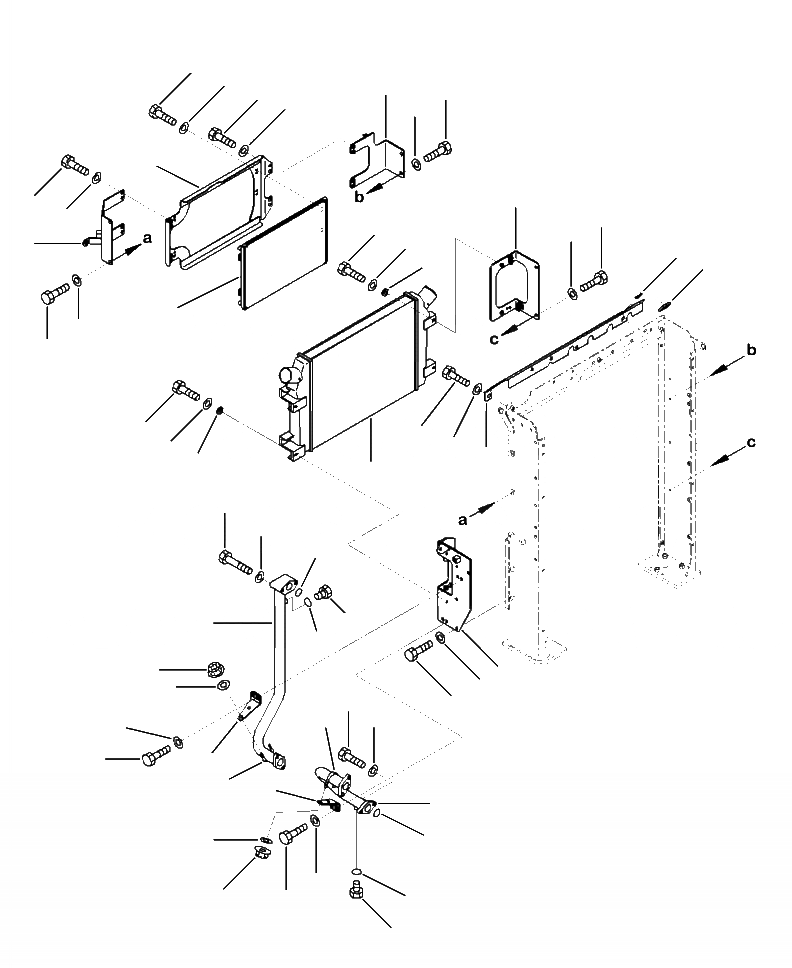 b
a
c
b
c
a