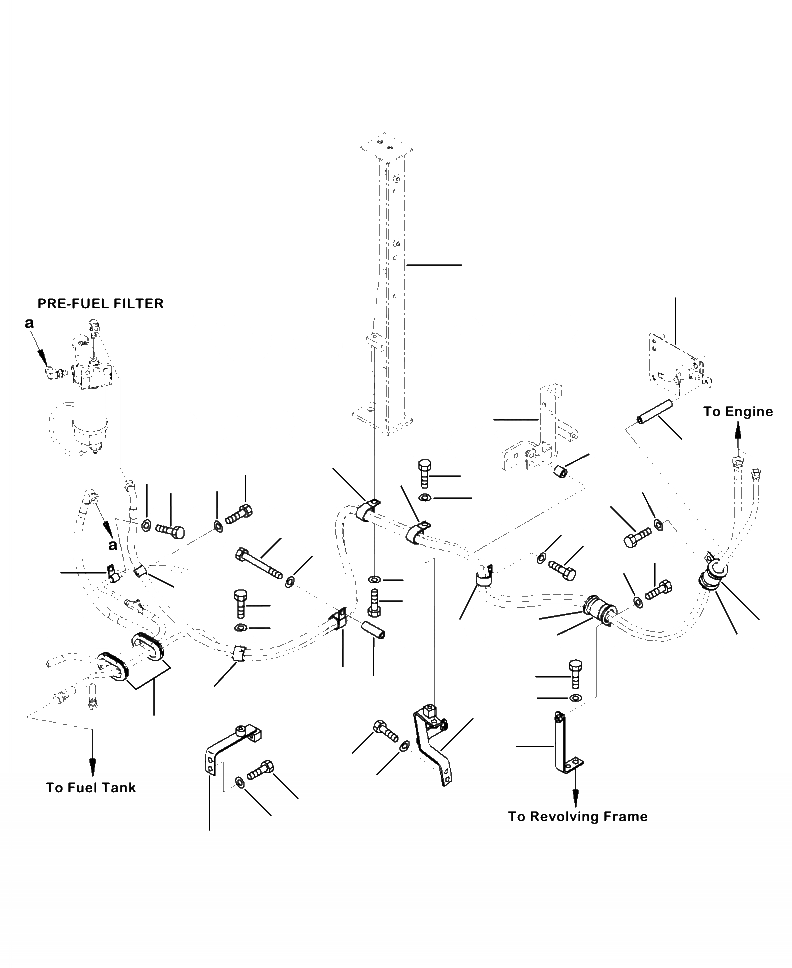 PRE-FUEL FILTER

a

a

To Engine

To Fuel Tank

To Revolving Frame