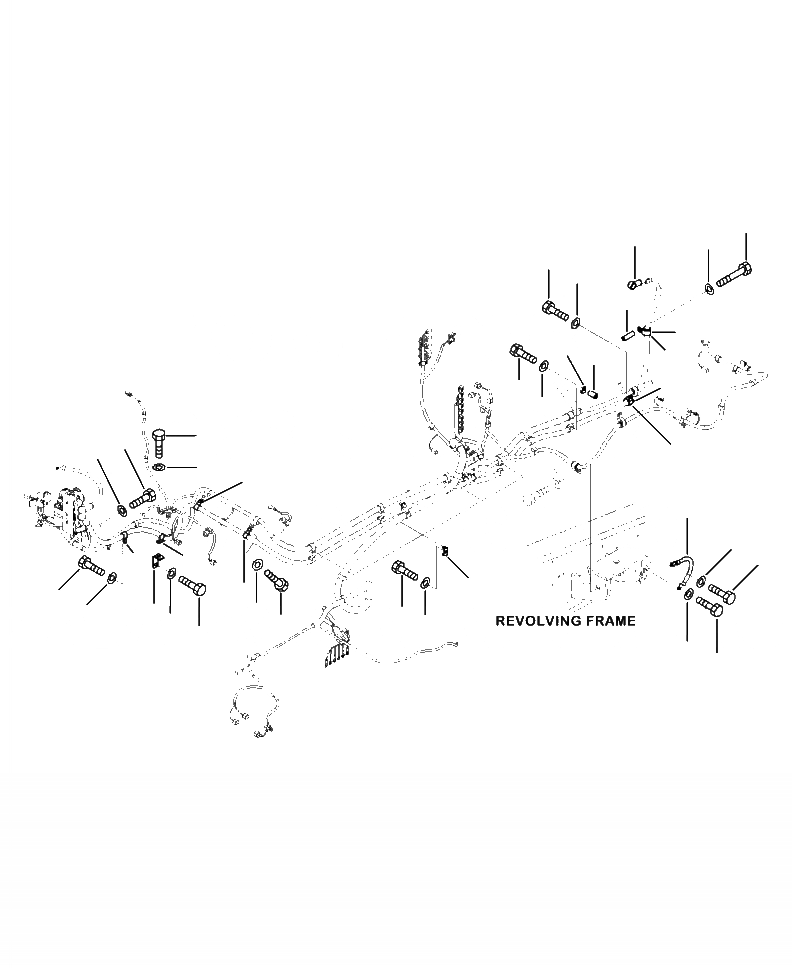 REVOLVING FRAME