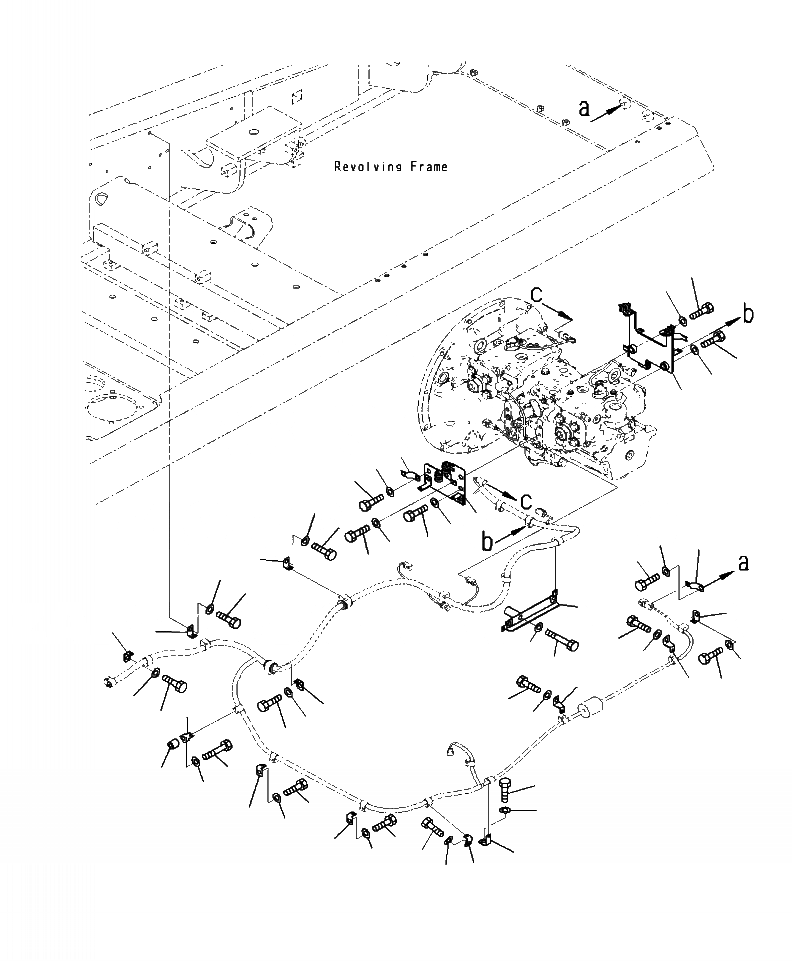 a
Revolving Frame
c
b
c
b
a