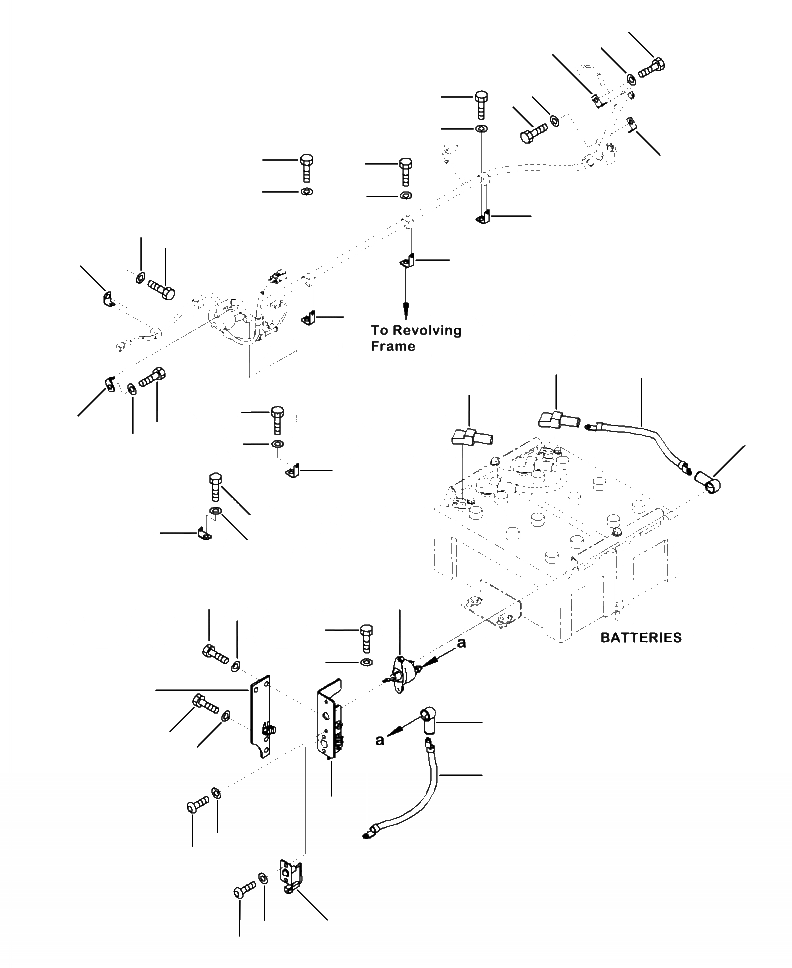 To Revolving Frame

BATTERIES

a

a