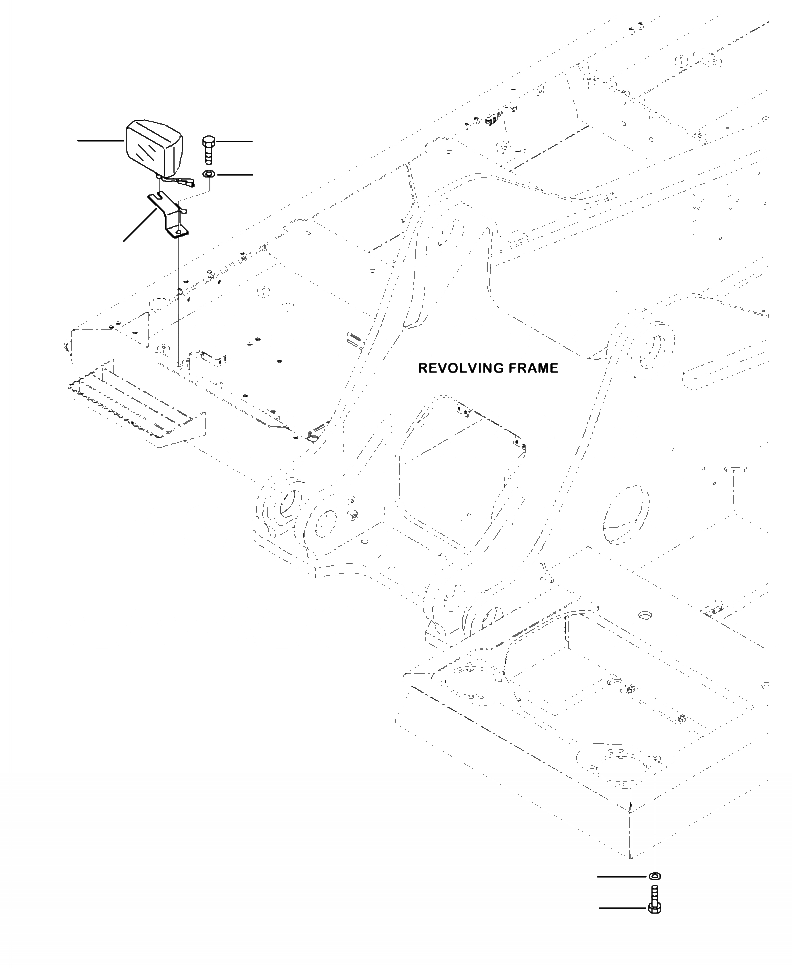 REVOLVING FRAME