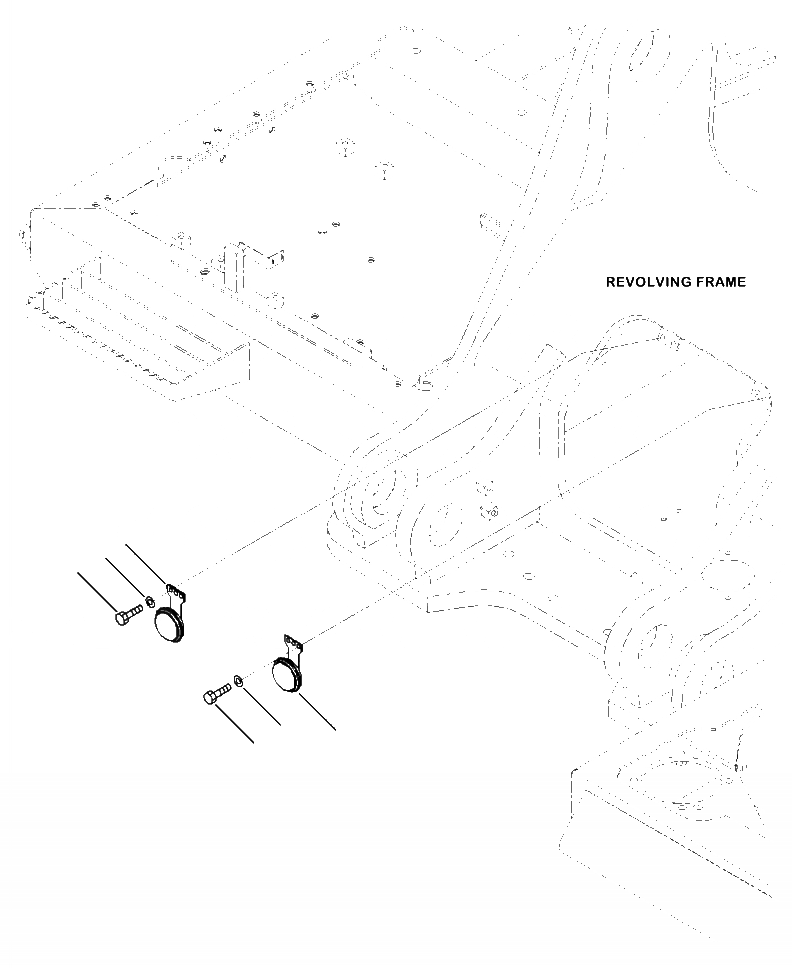 REVOLVING FRAME