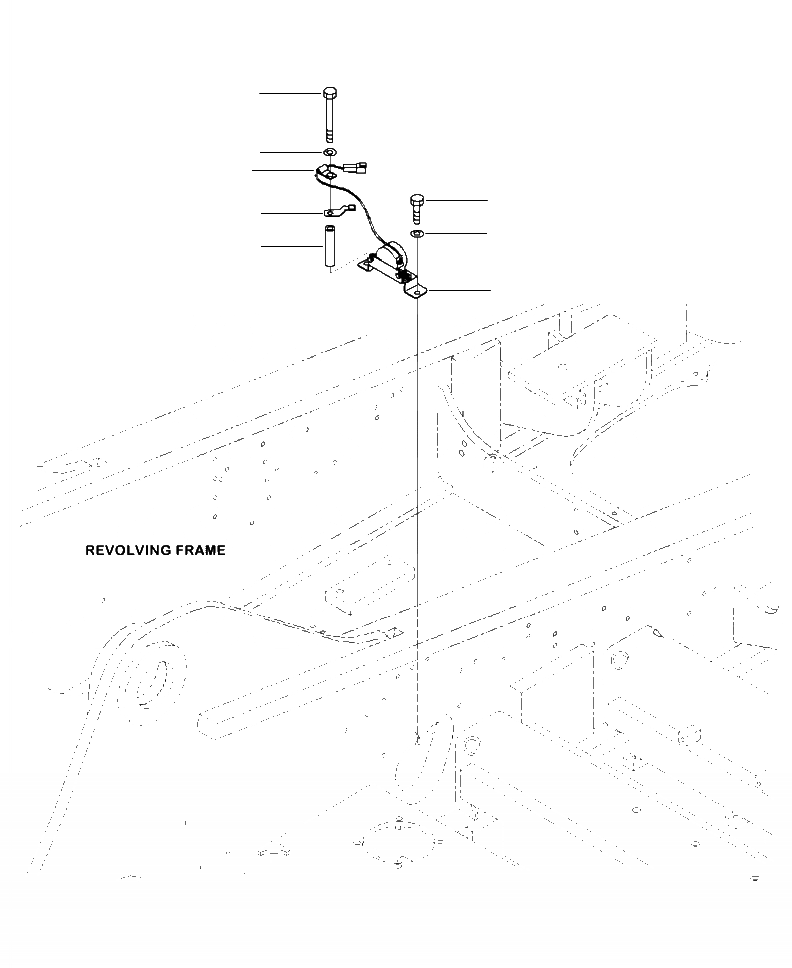 REVOLVING FRAME