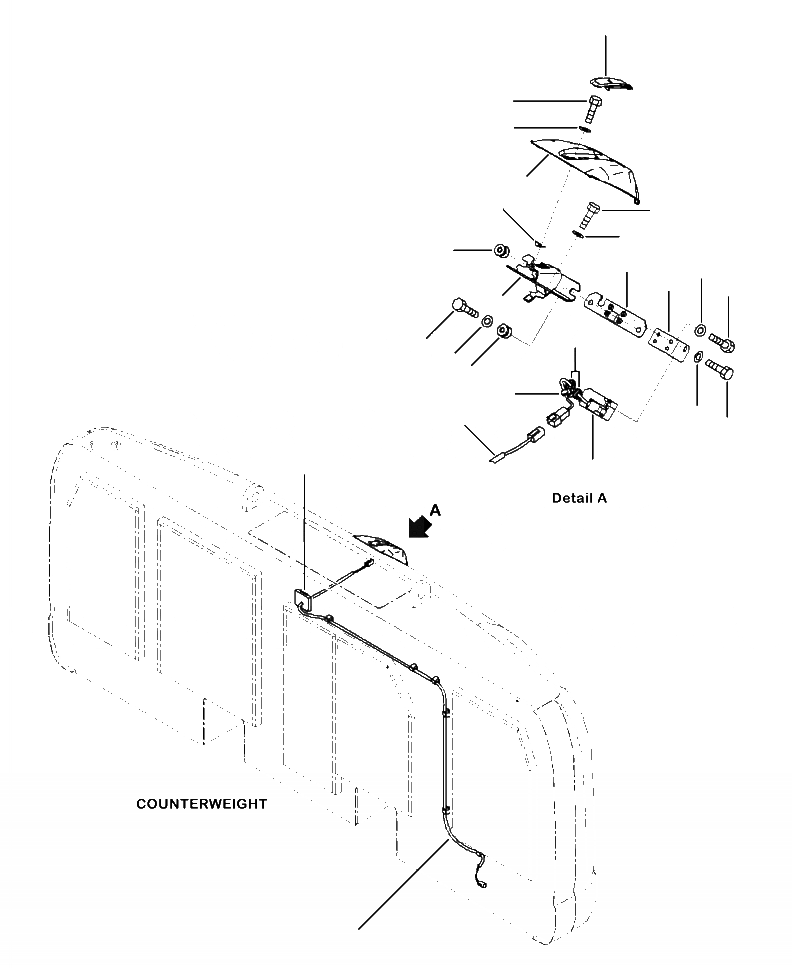 Detail A

A

COUNTERWEIGHT