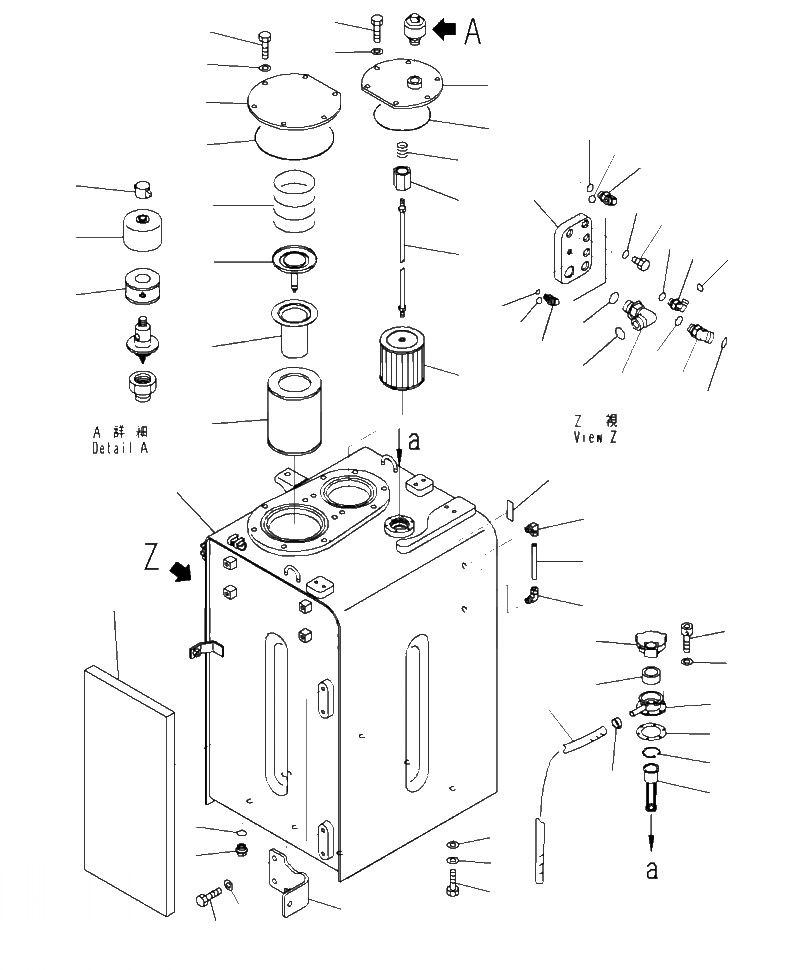 A

A 詳 細
Detail A

Z 視
View Z

a

Z

a