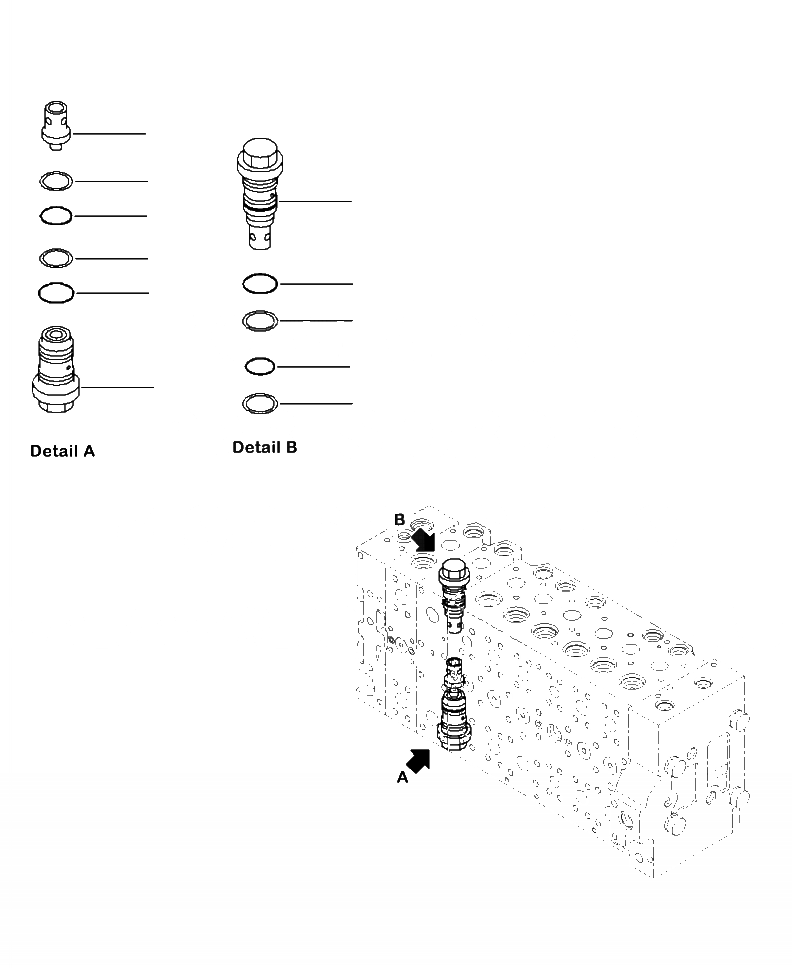 Detail A

Detail B

B

A