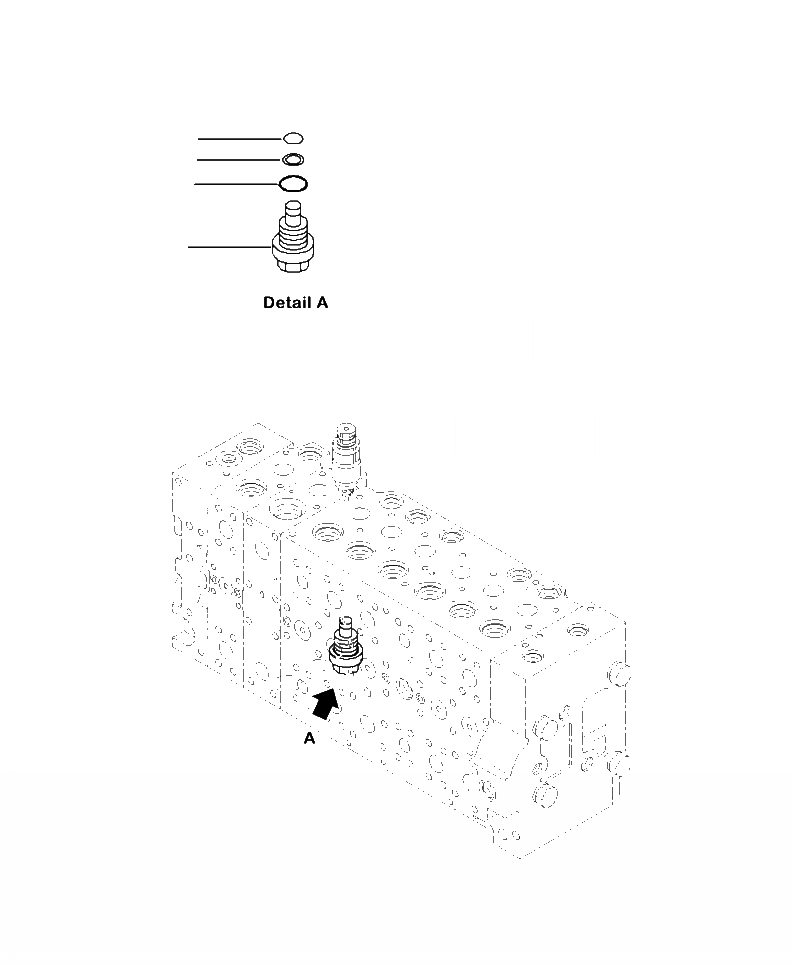 Detail A

A