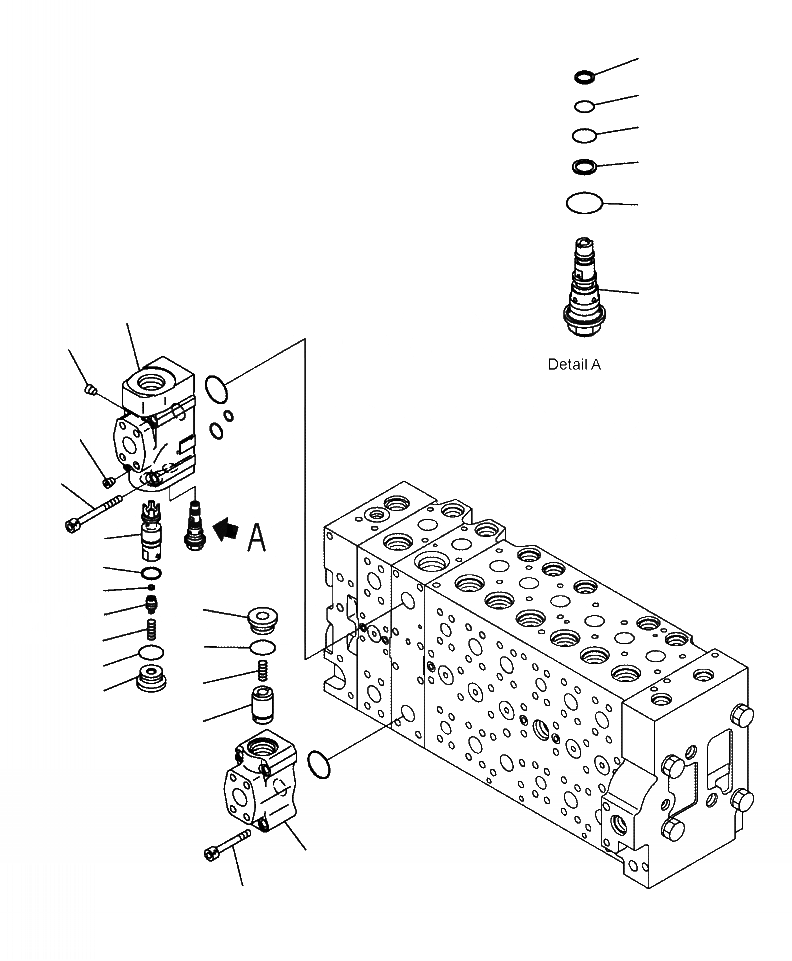 Detail A

A