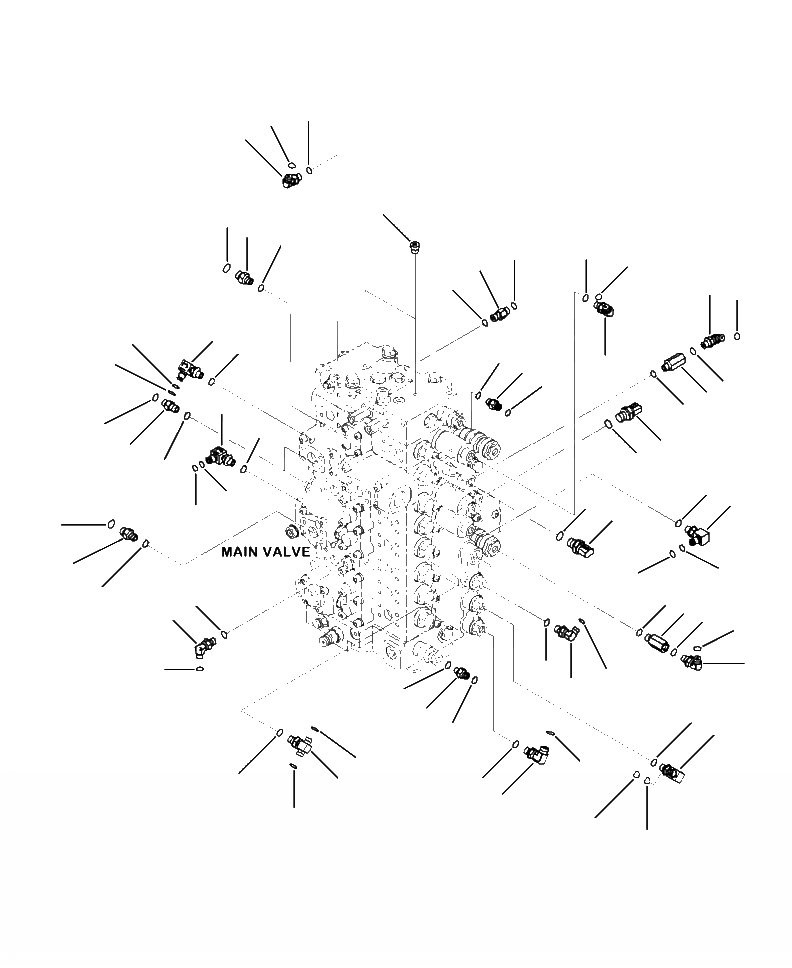 MAIN VALVE