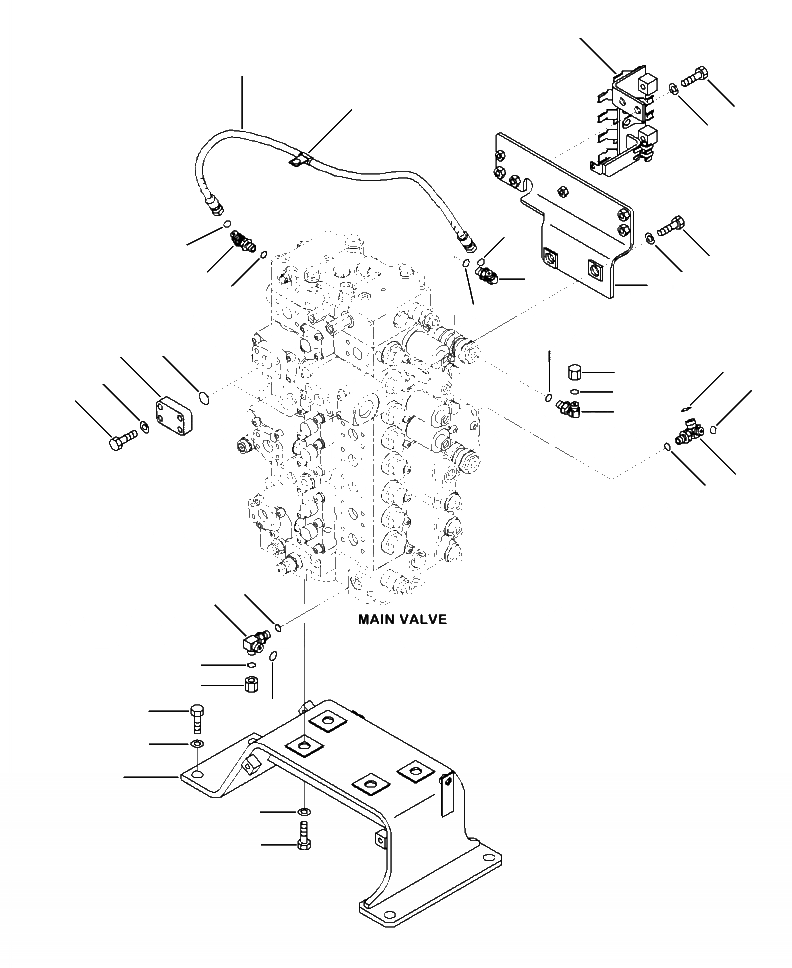 MAIN VALVE