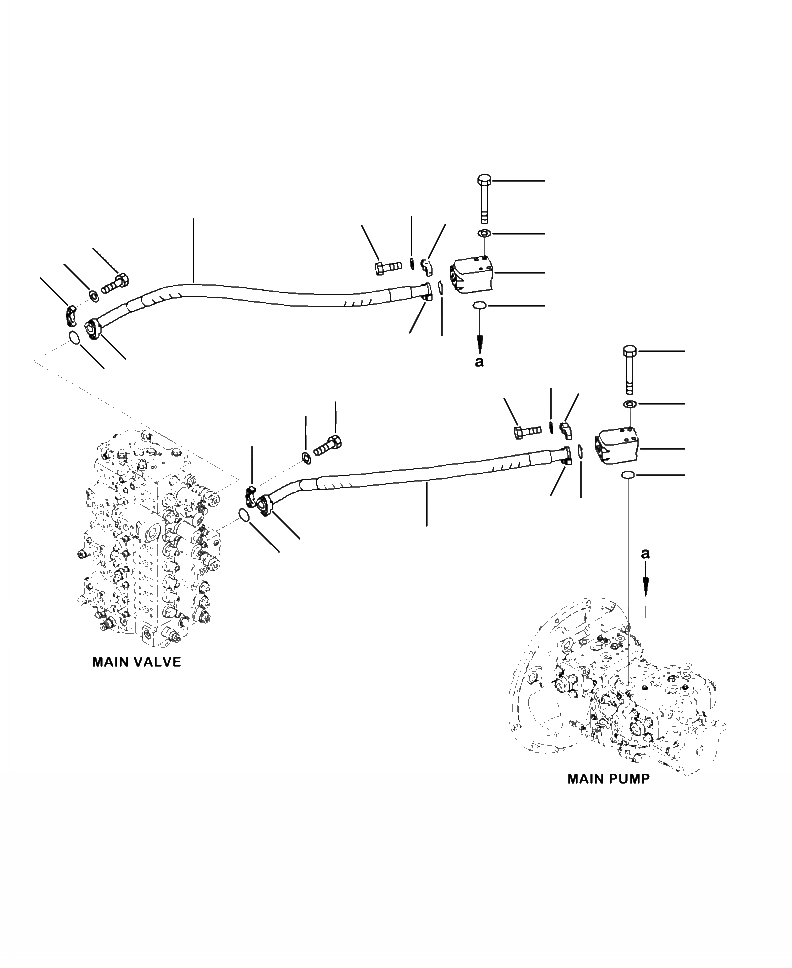 a

a

MAIN VALVE

MAIN PUMP