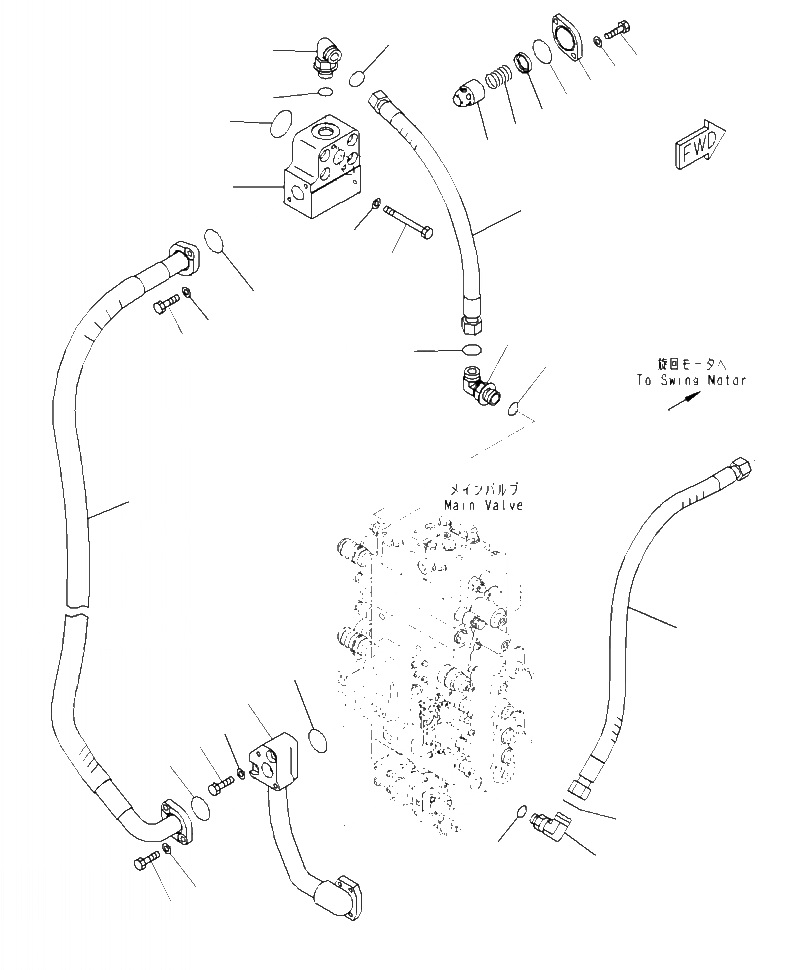 FWD

旋回モータへ
To Swing Motor

メインバルブ
Main Valve