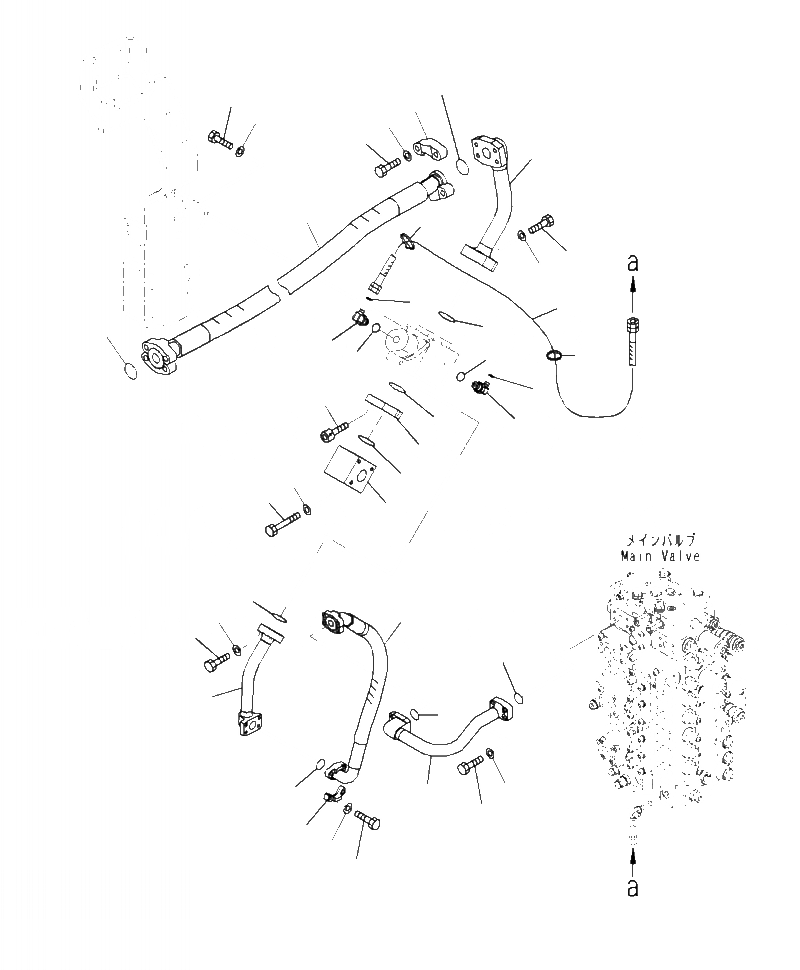 a

メインバルブ
Main Valve

a