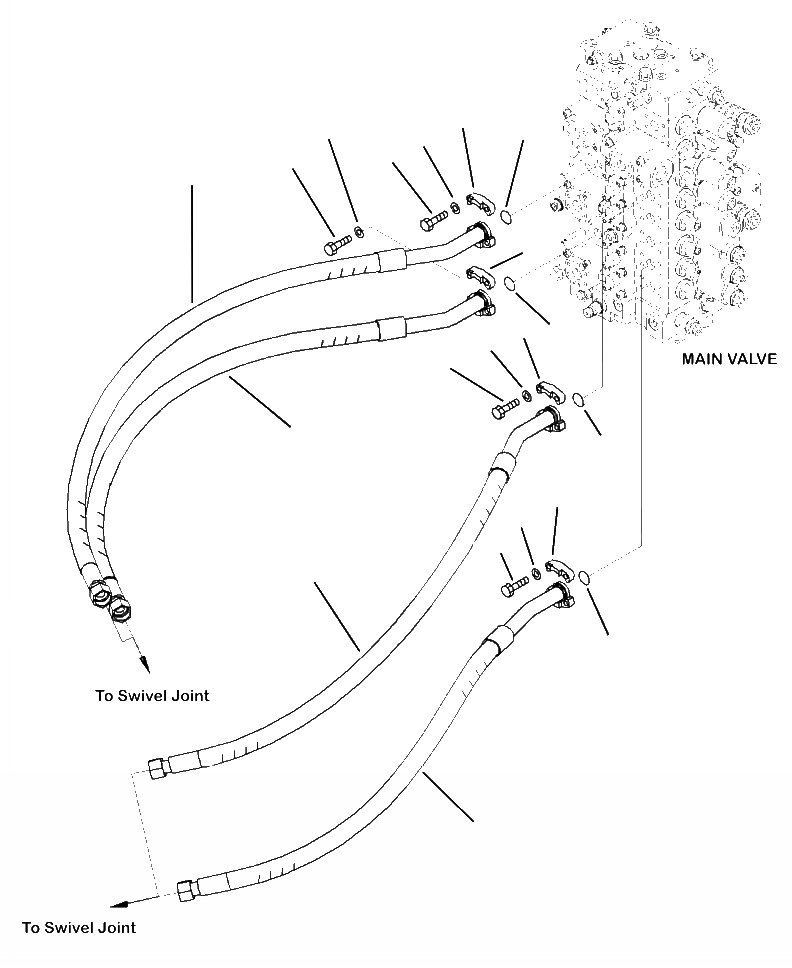 MAIN VALVE

To Swivel Joint

To Swivel Joint