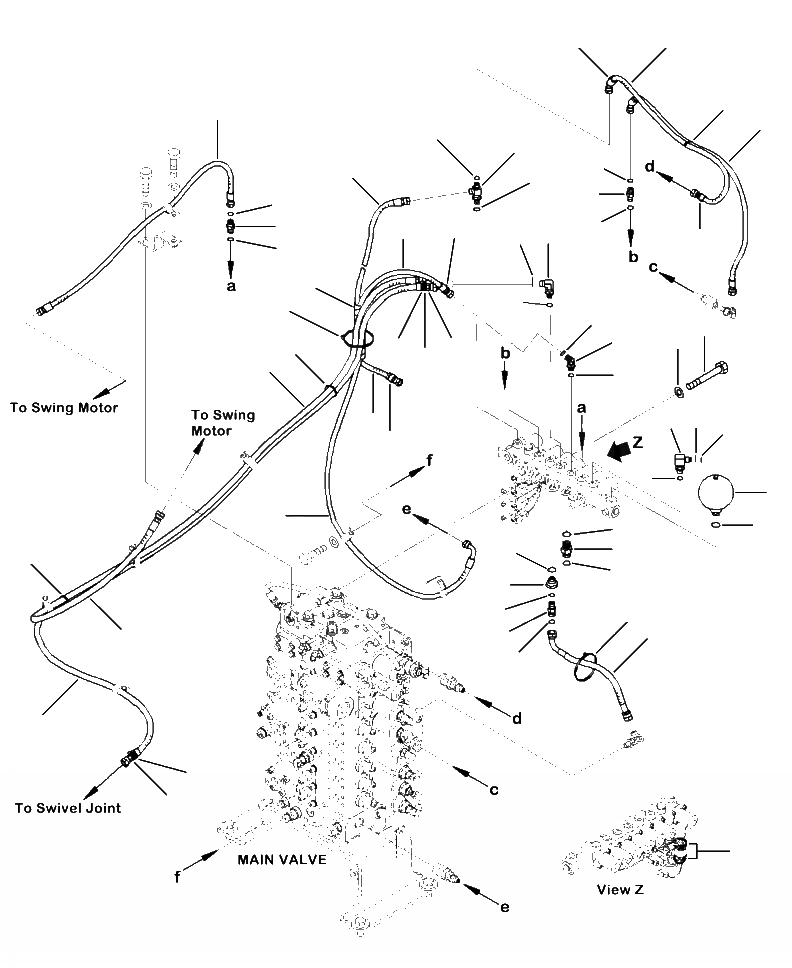 d
b
c
a
b
a
Z
To Swing Motor
To Swing Motor
f
e
d
c
To Swivel Joint
f
MAIN VALVE
e
View Z