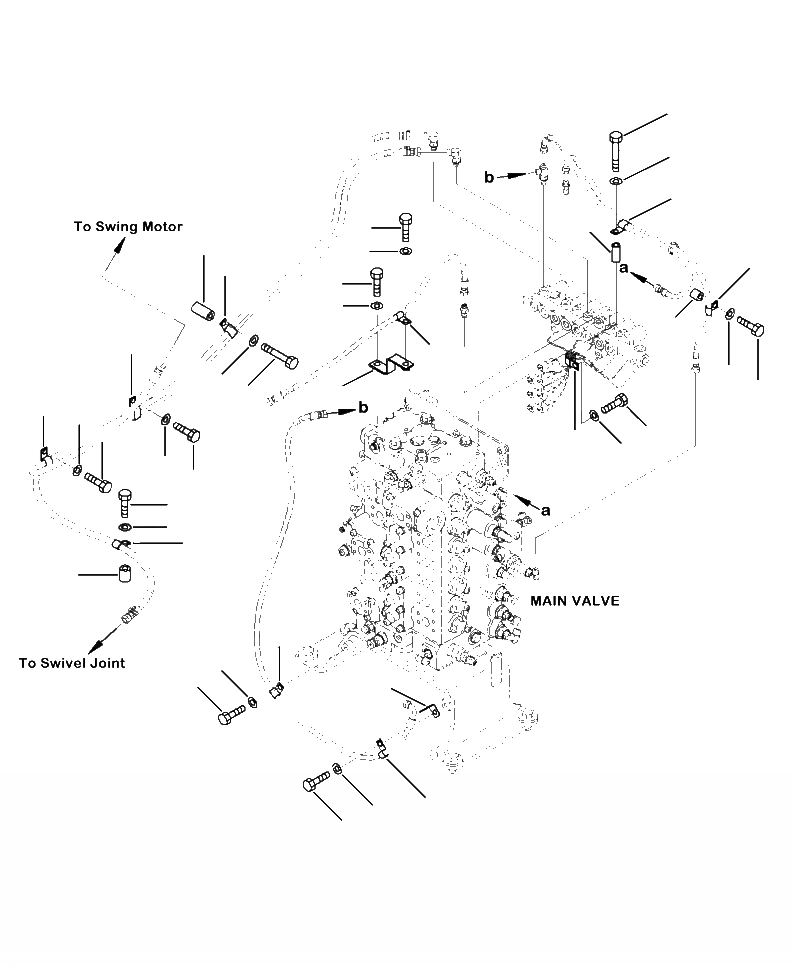 To Swing Motor

b

a

b

a

MAIN VALVE

To Swivel Joint