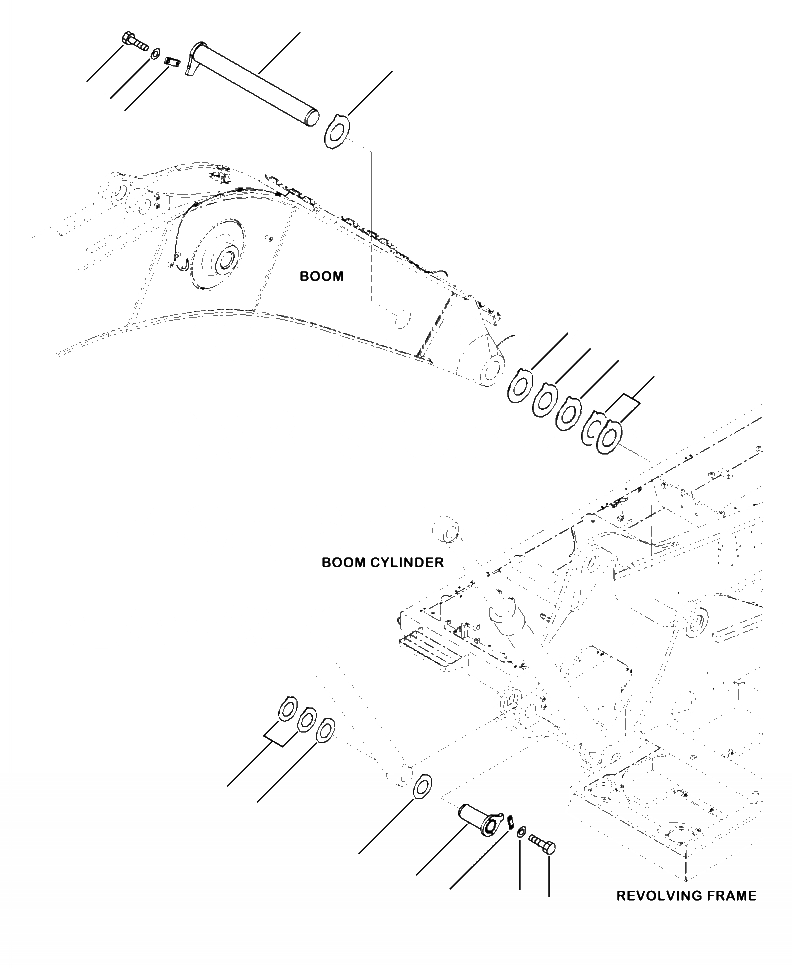 BOOM

BOOM CYLINDER

REVOLVING FRAME