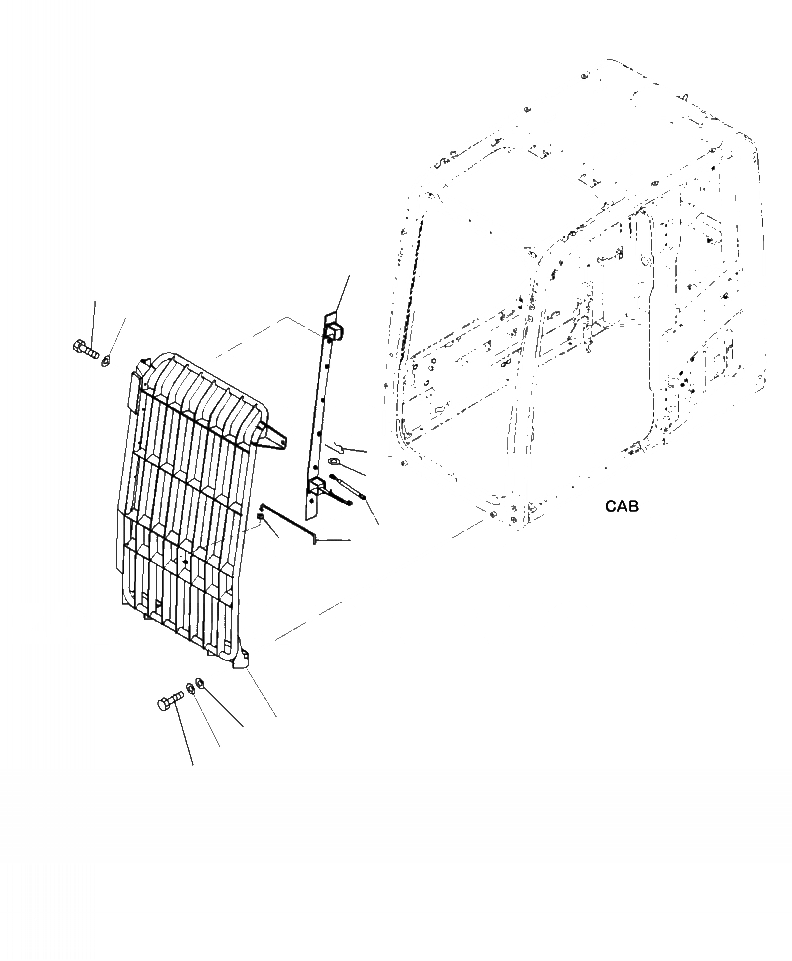 CAB