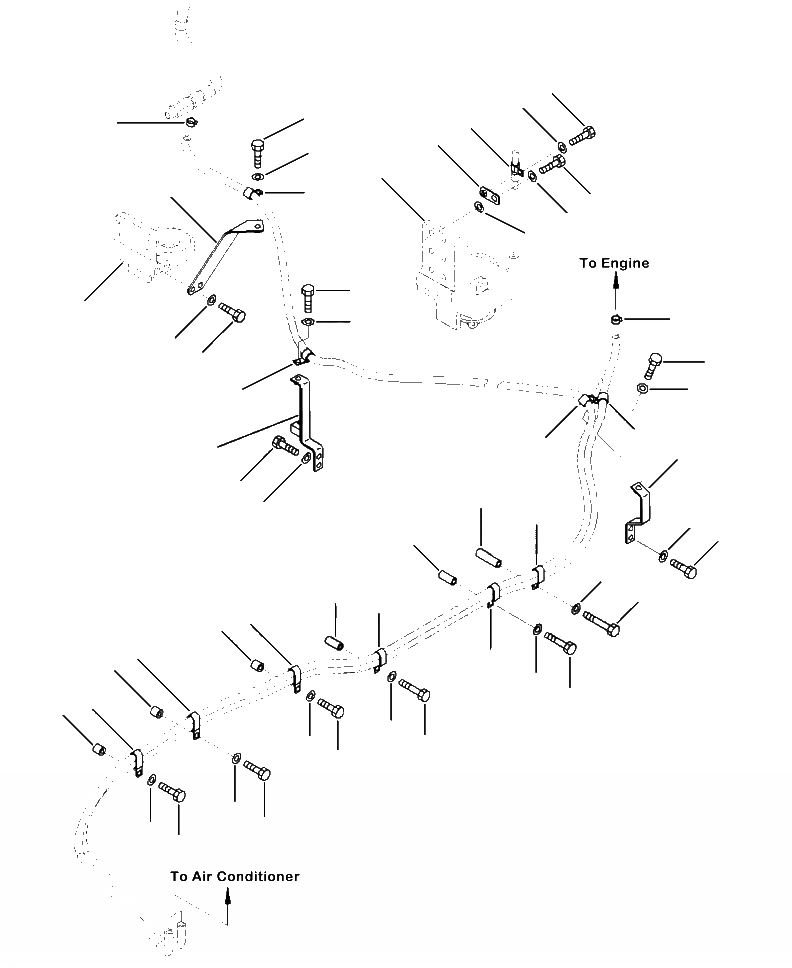 To Engine

To Air Conditioner