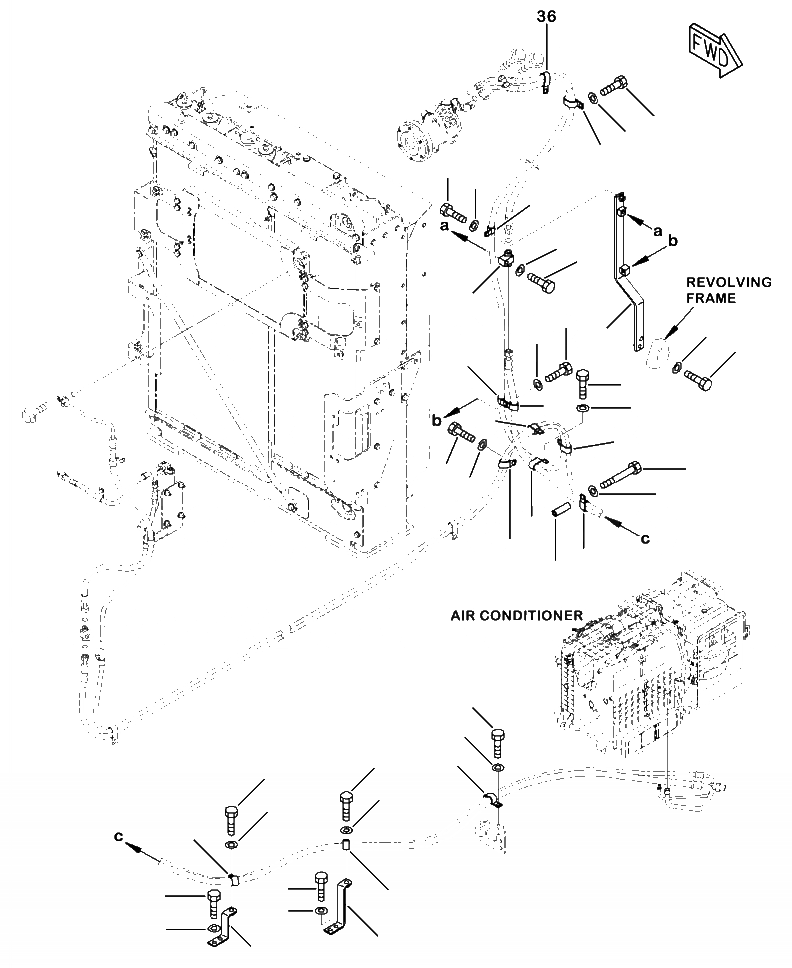 36

FWD

a

a

b

REVOLVING FRAME

b

c

AIR CONDITIONER

c