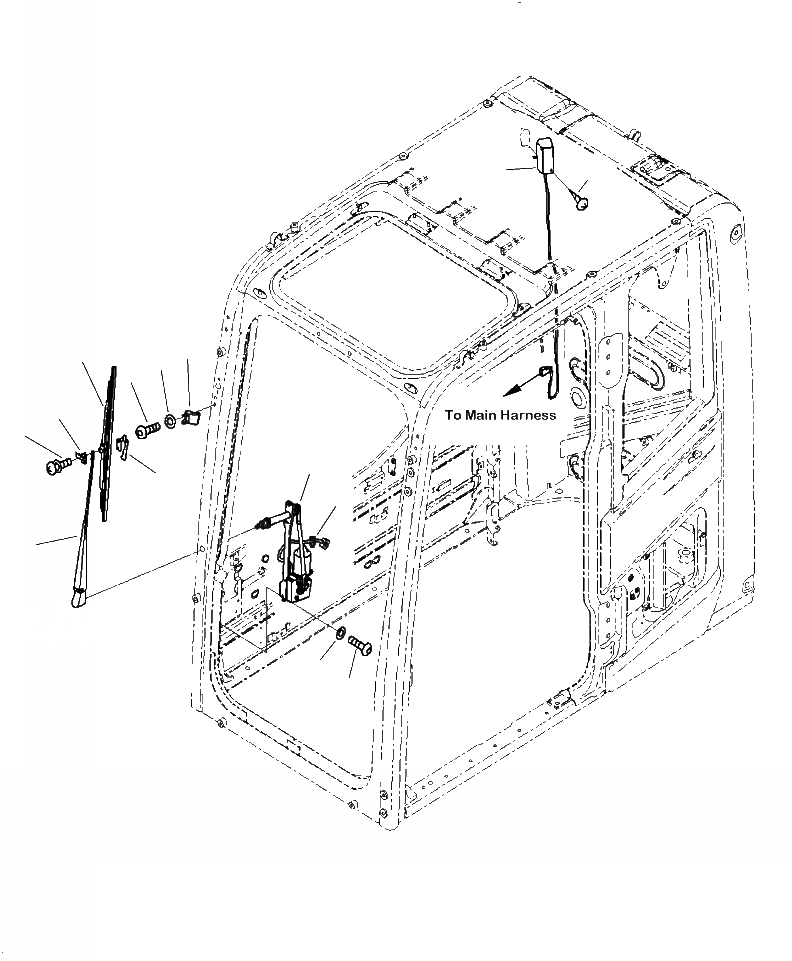 To Main Harness