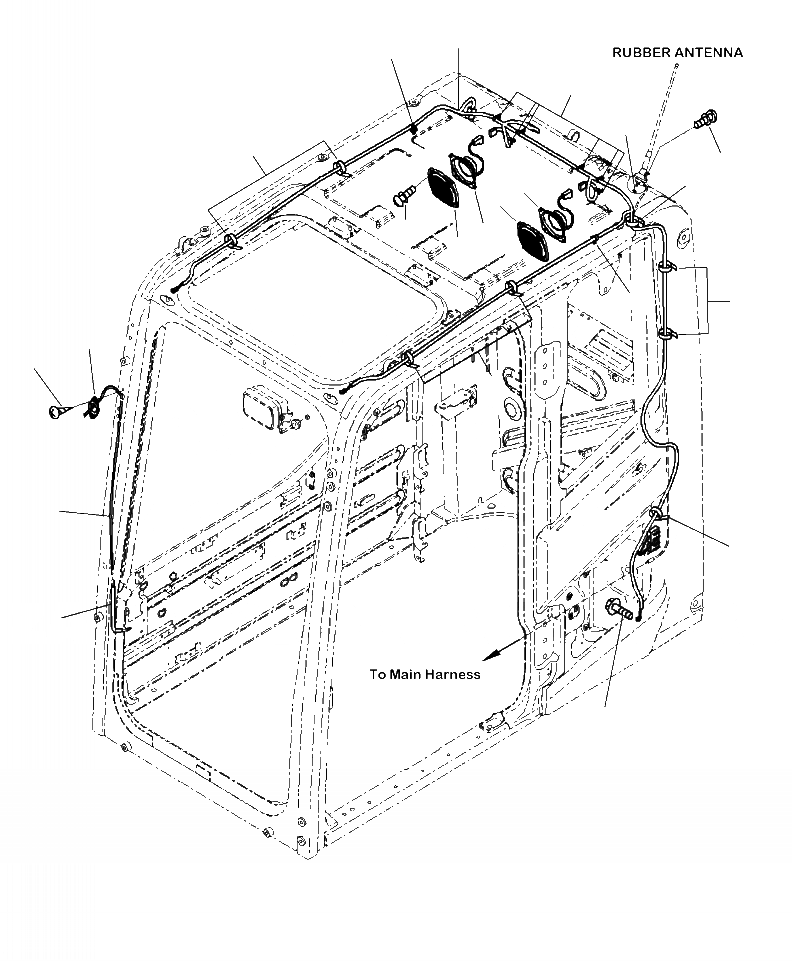 RUBBER ANTENNA

To Main Harness