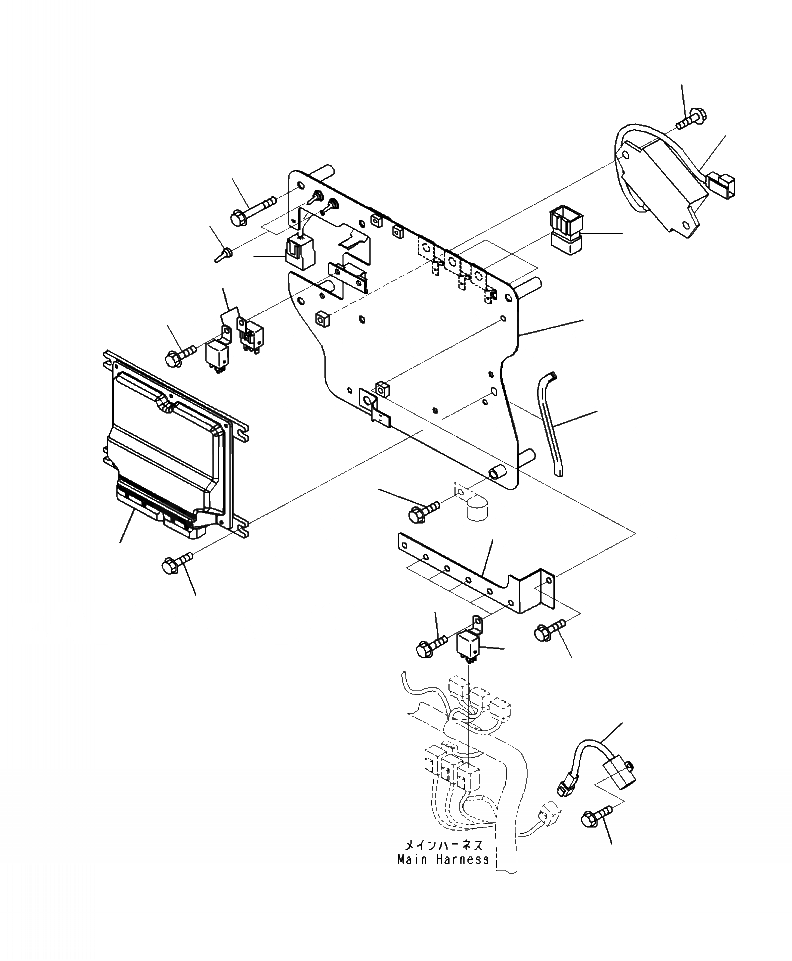 メインハーネス
Main Harness