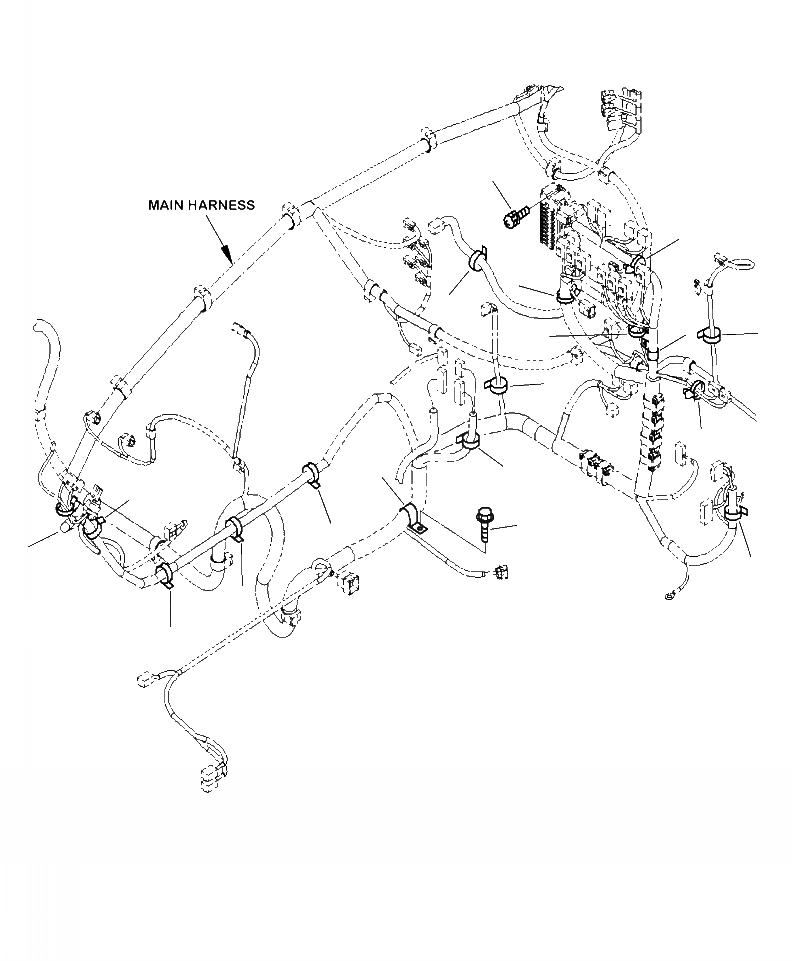 MAIN HARNESS