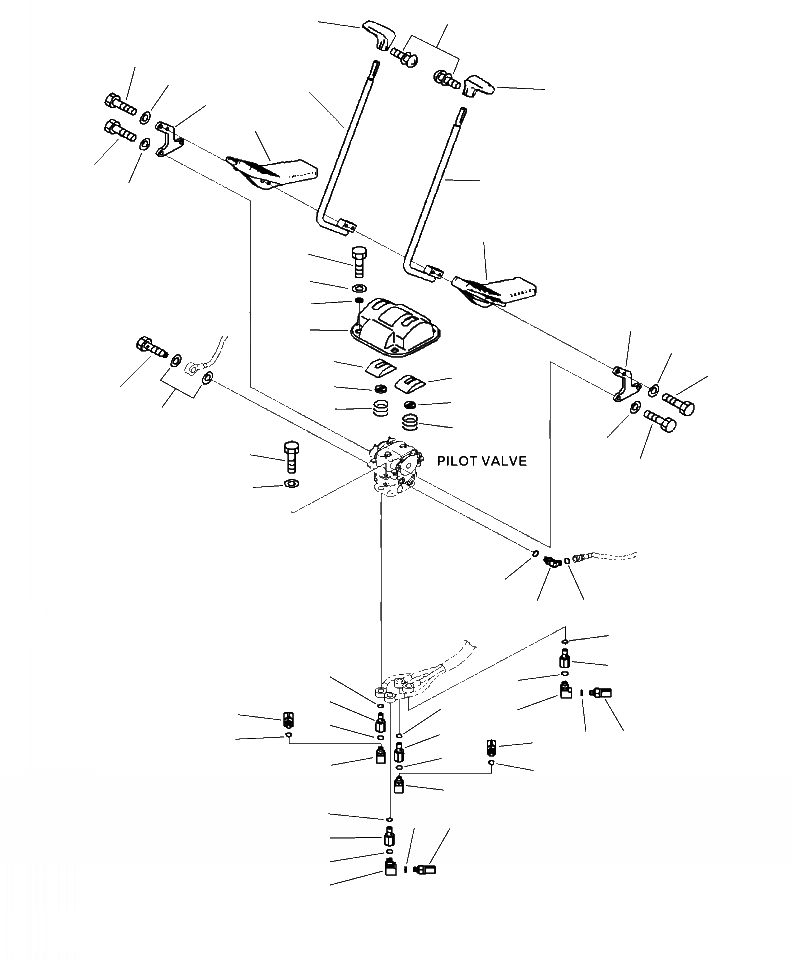 PILOT VALVE