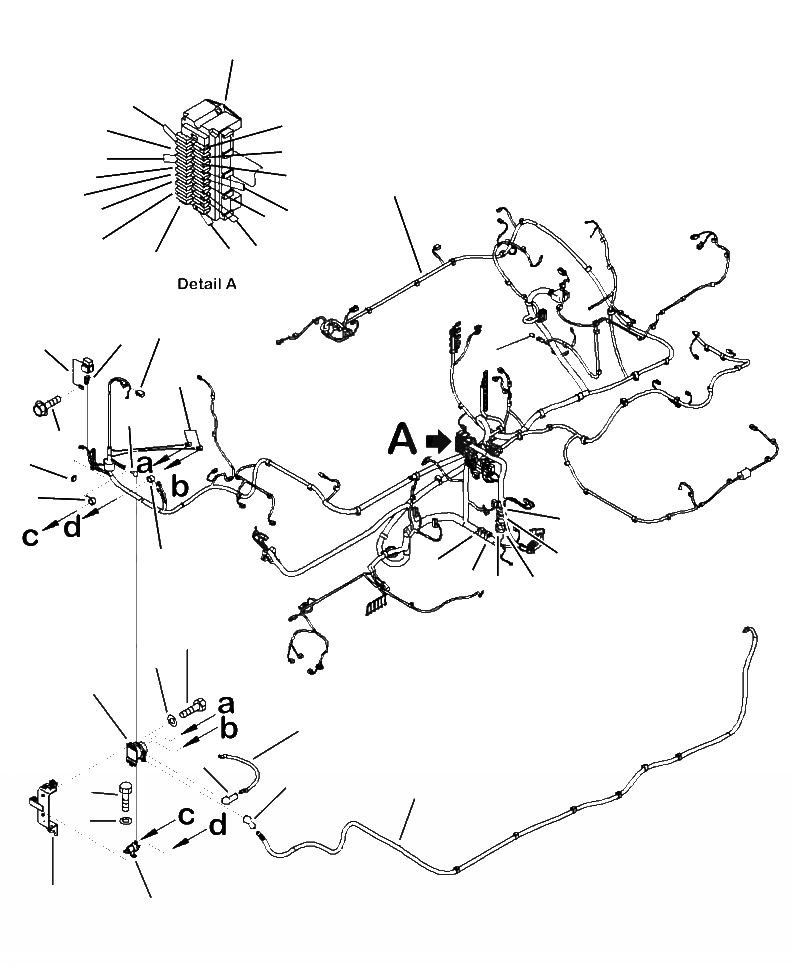 Detail A

A

a

b

c

d

a

b

c

d