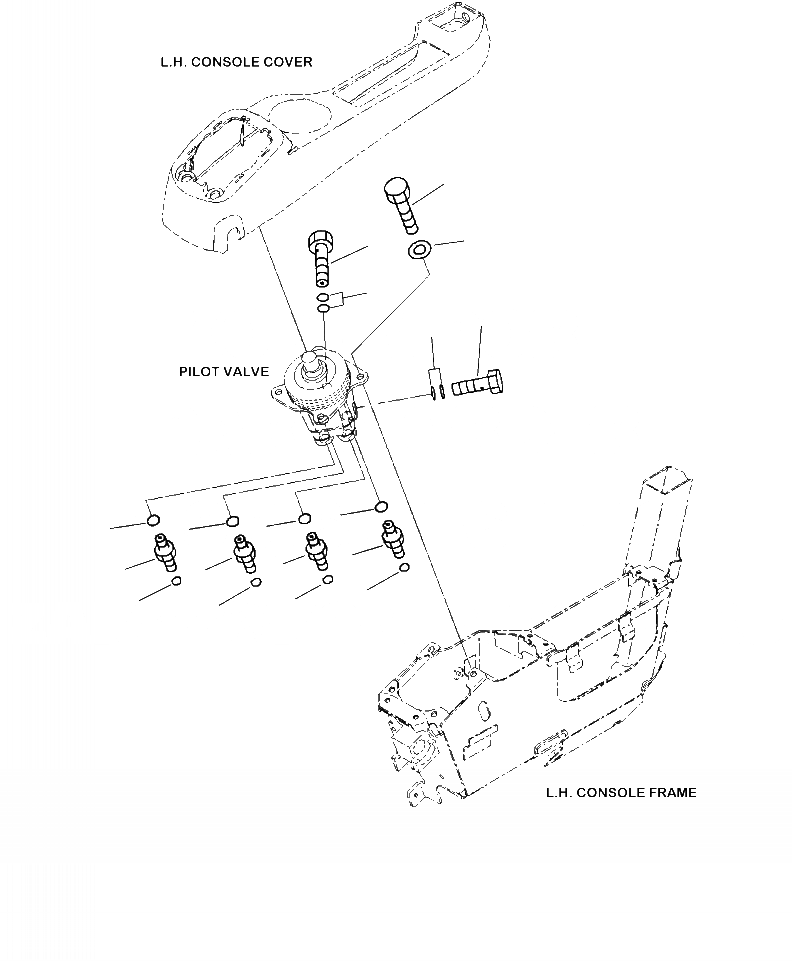 L.H. CONSOLE COVER

PILOT VALVE

L.H. CONSOLE FRAME