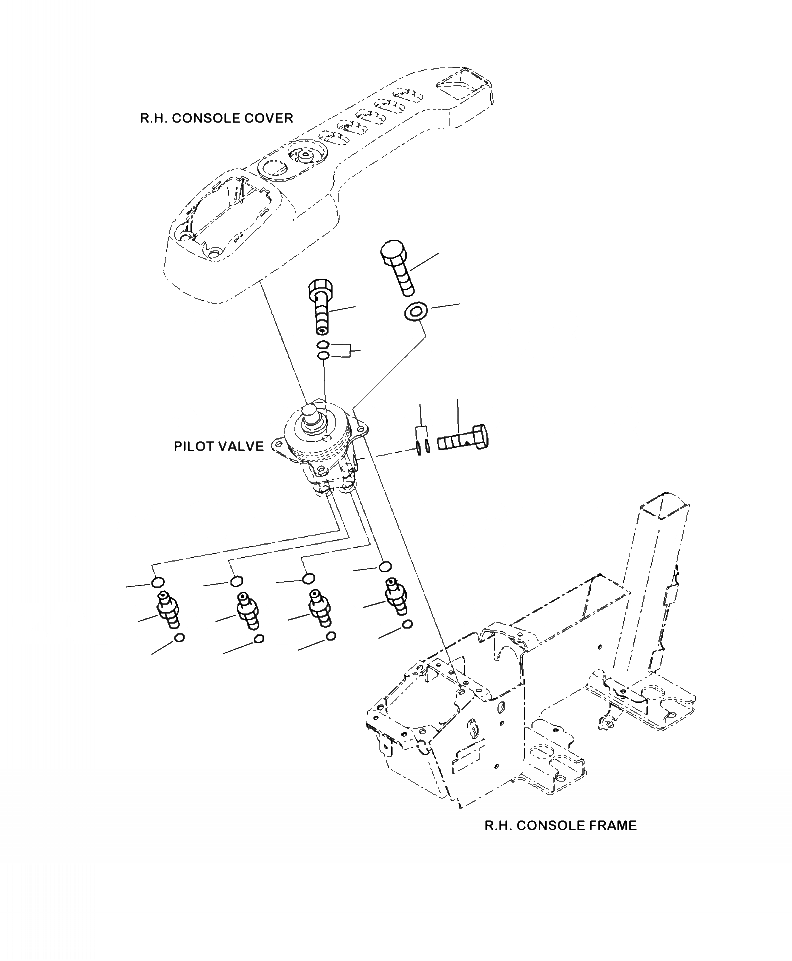 R.H. CONSOLE COVER

PILOT VALVE

R.H. CONSOLE FRAME